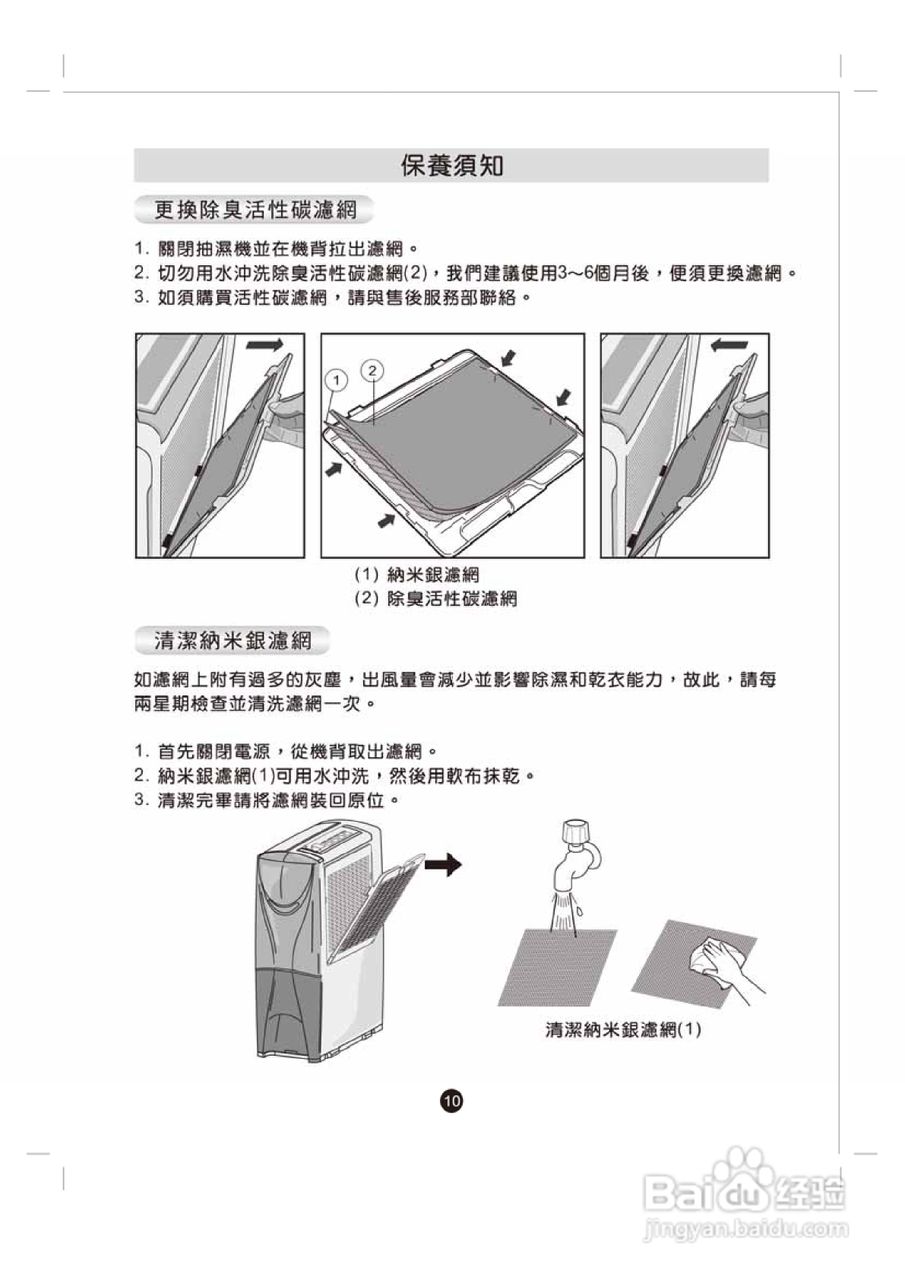 保養須知

更換除臭活性碳濾網

1. 關閉抽濕機並在機背拉出濾網。
2. 切勿用水沖洗除臭活性碳濾網(2)，我們建議使用3～6個月後，便須更換濾網。
3. 如須購買活性碳濾網，請與售後服務部聯絡。

1
2

(1) 納米銀濾網
(2) 除臭活性碳濾網

清潔納米銀濾網

如濾網上附有過多的灰塵，出風量會減少並影響除濕和乾衣能力，故此，請每兩星期檢查並清洗濾網一次。

1. 首先關閉電源，從機背取出濾網。
2. 納米銀濾網(1)可用水沖洗，然後用軟布抹乾。
3. 清潔完畢請將濾網裝回原位。

清潔納米銀濾網(1)

10

Baidu 经验
jingyan.baidu.com