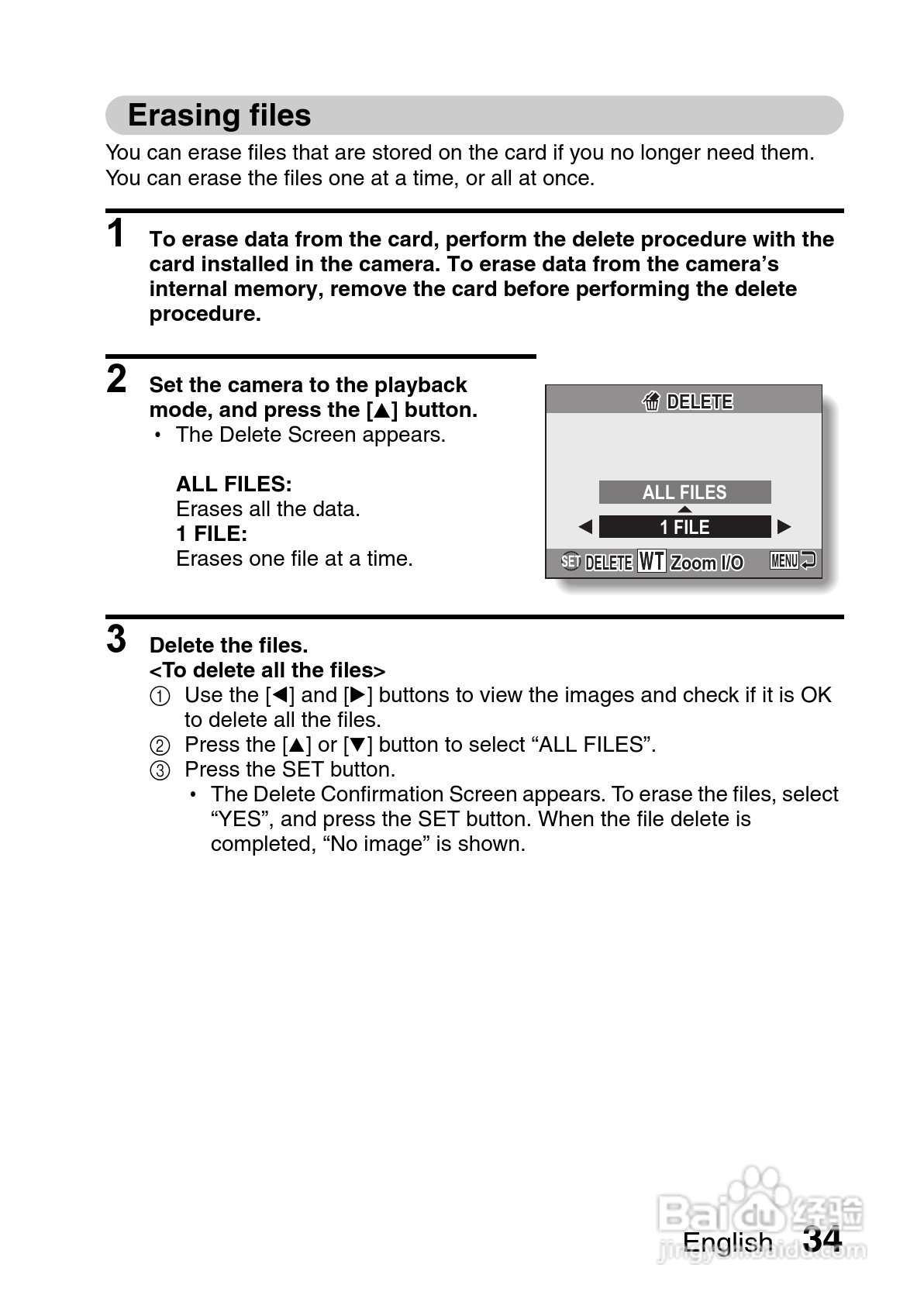 Erasing files

You can erase files that are stored on the card if you no longer need them. You can erase the files one at a time, or all at once.

1 To erase data from the card, perform the delete procedure with the card installed in the camera. To erase data from the camera's internal memory, remove the card before performing the delete procedure.

2 Set the camera to the playback mode, and press the [▲] button.
• The Delete Screen appears.

ALL FILES:
Erases all the data.
1 FILE:
Erases one file at a time.

DELETE

ALL FILES
1 FILE
SET DELETE WT Zoom I/O MENU

3 Delete the files.
<To delete all the files>
① Use the [◀] and [▶] buttons to view the images and check if it is OK to delete all the files.
② Press the [▲] or [▼] button to select "ALL FILES".
③ Press the SET button.
• The Delete Confirmation Screen appears. To erase the files, select "YES", and press the SET button. When the file delete is completed, "No image" is shown.

Baidu 经验
jingyan.baidu.com
English 34