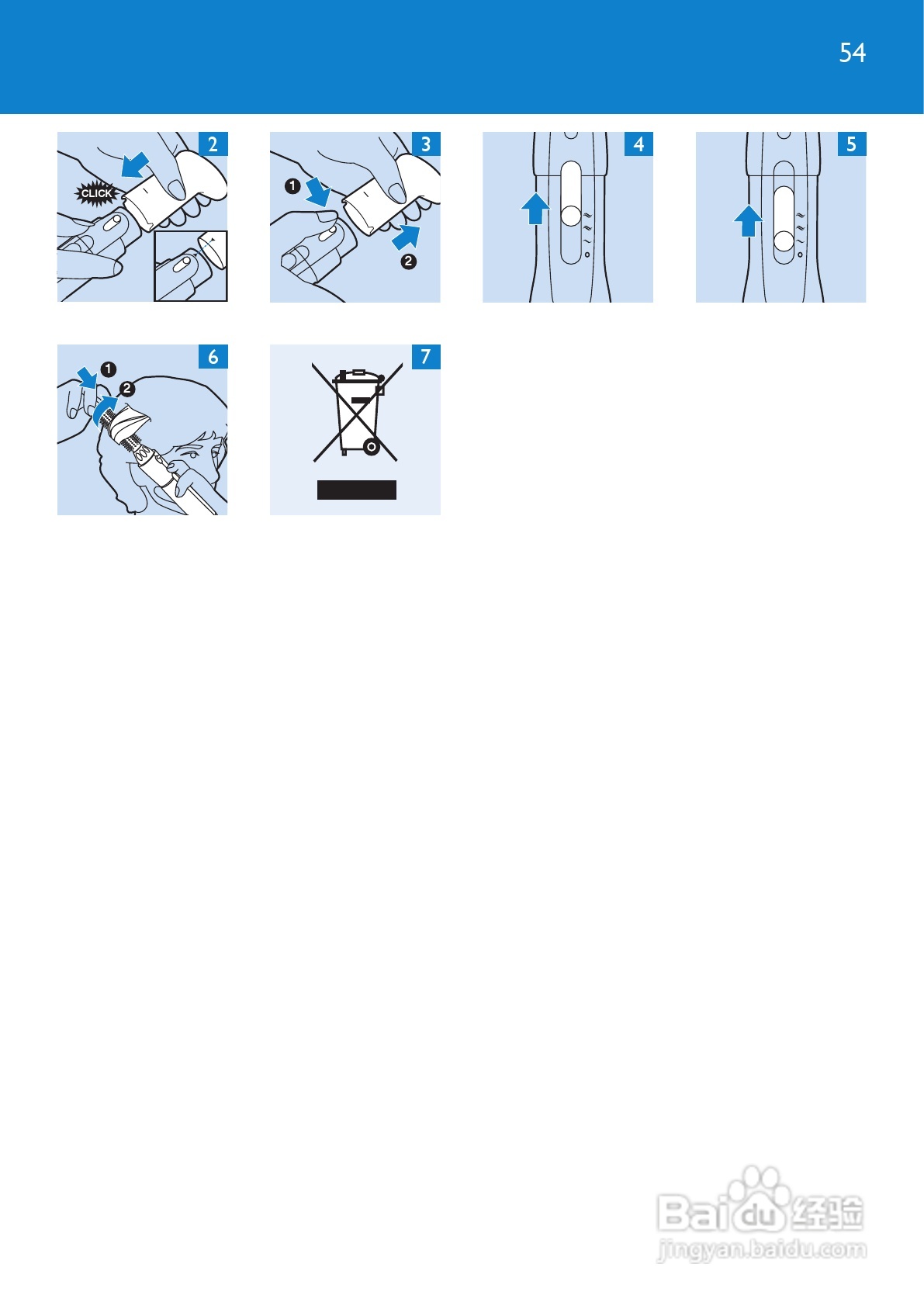 54

2

CLICK

3

1

2

4

5

6

1

2

7

Baidu经验
jingyan.baidu.com