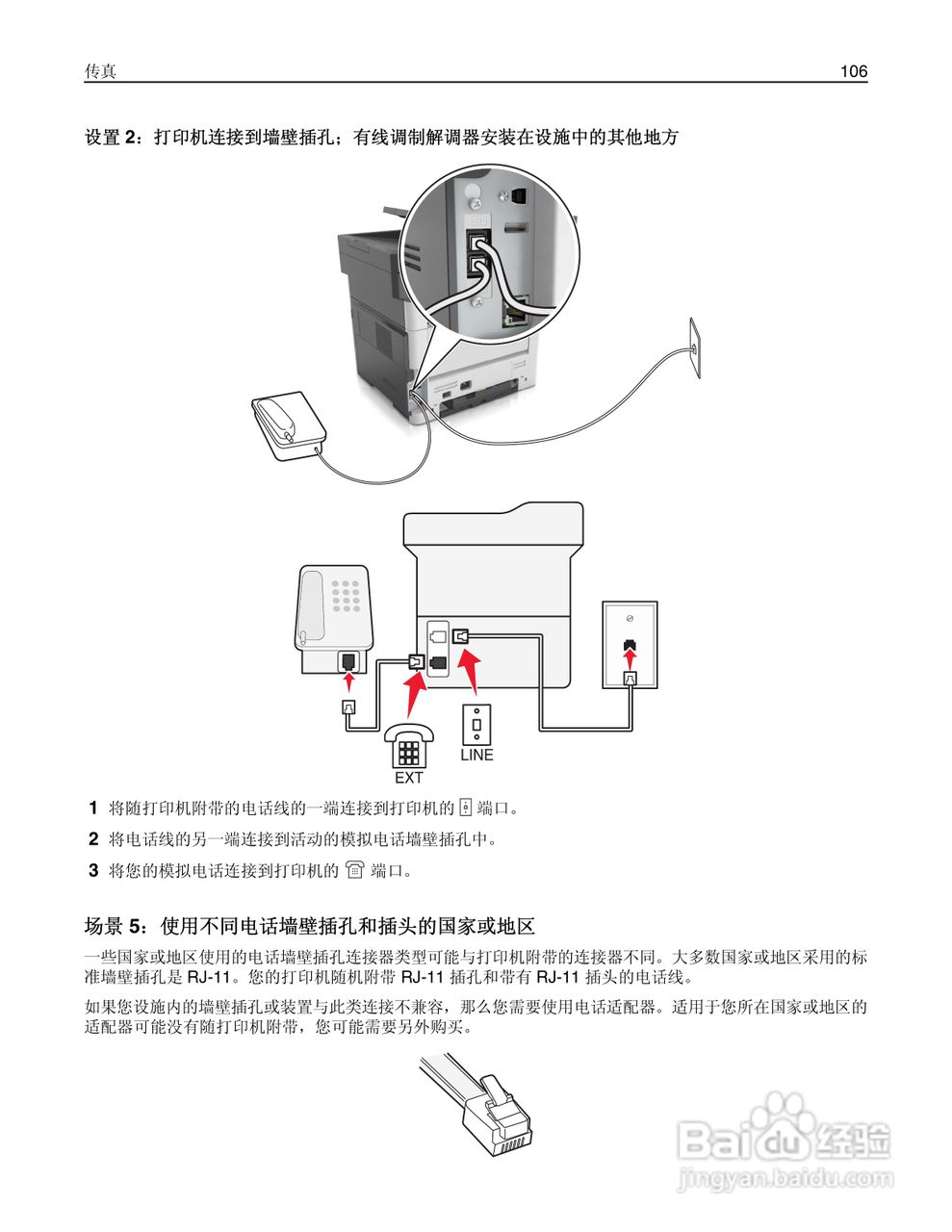 传真 106

设置 2：打印机连接到墙壁插孔；有线调制解调器安装在设施中的其他地方

EXT

LINE

1 将随打印机附带的电话线的一端连接到打印机的 端口。

2 将电话线的另一端连接到活动的模拟电话墙壁插孔中。

3 将您的模拟电话连接到打印机的 端口。

场景 5：使用不同电话墙壁插孔和插头的国家或地区

一些国家或地区使用的电话墙壁插孔连接器类型可能与打印机附带的连接器不同。大多数国家或地区采用的标准墙壁插孔是 RJ-11。您的打印机随机附带 RJ-11 插孔和带有 RJ-11 插头的电话线。

如果您设施内的墙壁插孔或装置与此类连接不兼容，那么您需要使用电话适配器。适用于您所在国家或地区的适配器可能没有随打印机附带，您可能需要另外购买。

Baidu 经验
jingyan.baidu.com