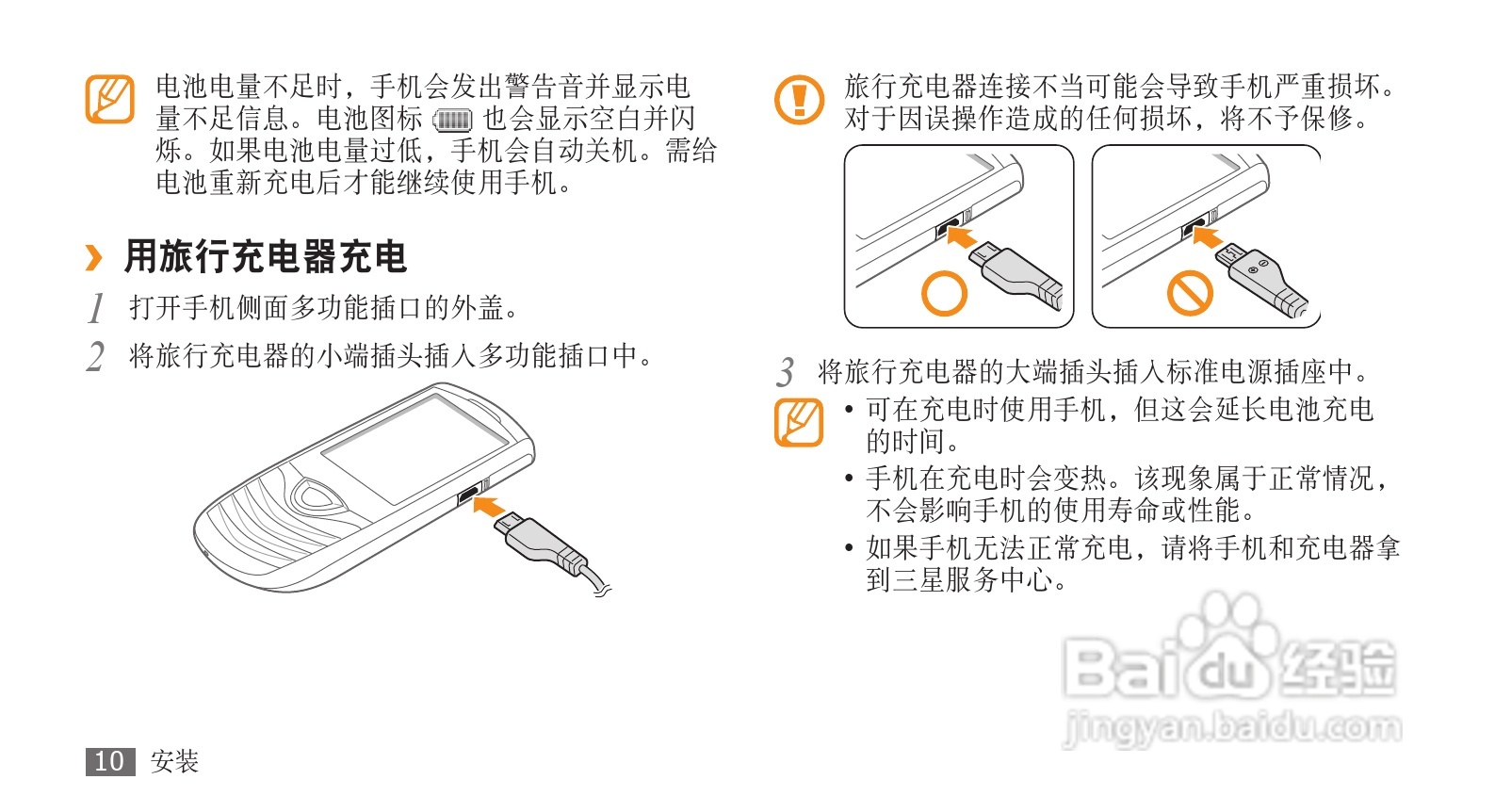 电池电量不足时，手机会发出警告音并显示电量不足信息。电池图标 也会显示空白并闪烁。如果电池电量过低，手机会自动关机。需给电池重新充电后才能继续使用手机。

› 用旅行充电器充电

1 打开手机侧面多功能插口的外盖。

2 将旅行充电器的小端插头插入多功能插口中。

旅行充电器连接不当可能会导致手机严重损坏。对于因误操作造成的任何损坏，将不予保修。

3 将旅行充电器的大端插头插入标准电源插座中。

• 可在充电时使用手机，但这会延长电池充电的时间。

• 手机在充电时会变热。该现象属于正常情况，不会影响手机的使用寿命或性能。

• 如果手机无法正常充电，请将手机和充电器拿到三星服务中心。

Baidu 经验
jingyan.baidu.com

10 安装