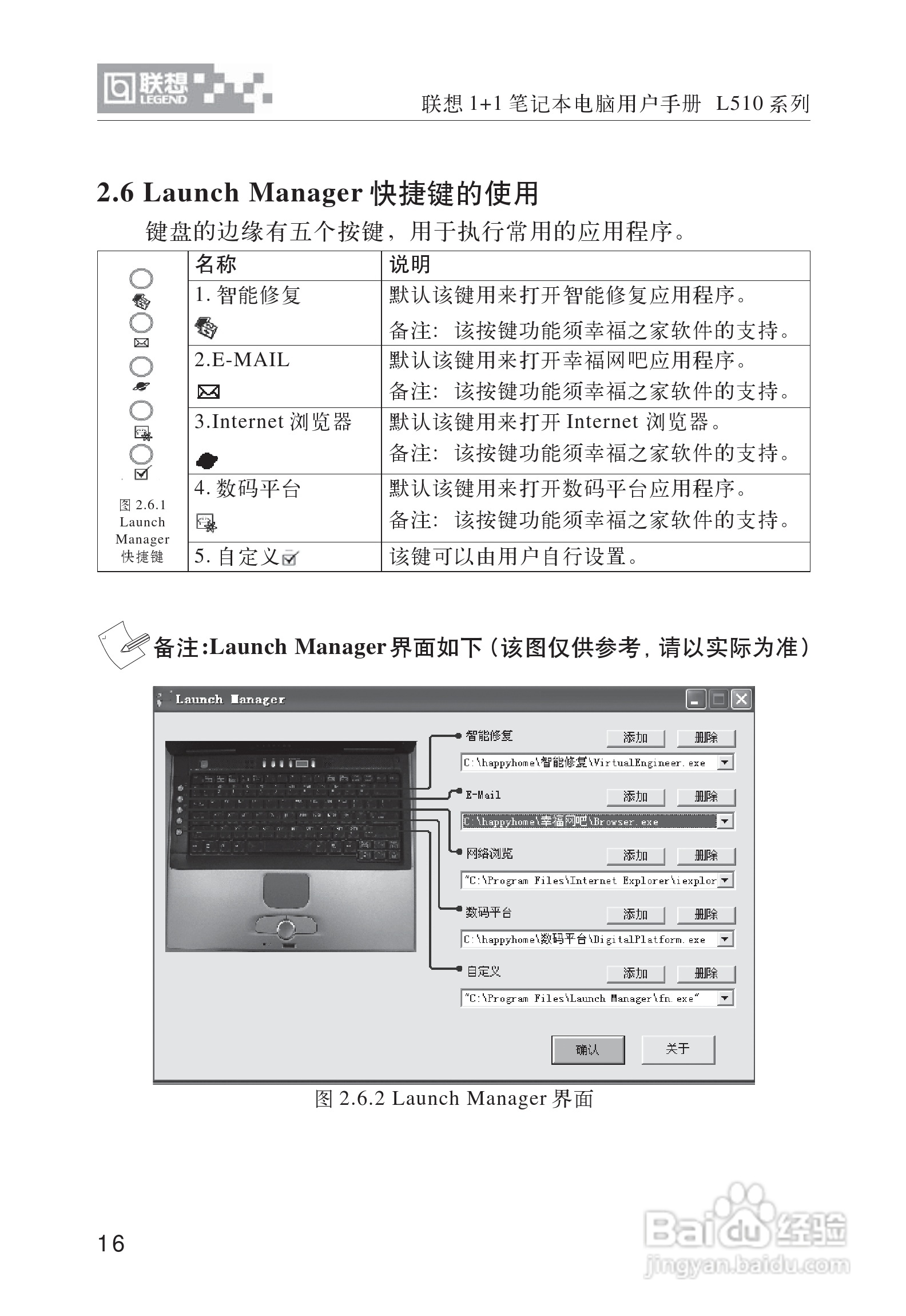 联想 LEGEND

联想 1+1 笔记本电脑用户手册 L510 系列

2.6 Launch Manager 快捷键的使用

键盘的边缘有五个按键，用于执行常用的应用程序。

| 图 2.6.1 Launch Manager 快捷键 | 名称 | 说明 |
|---|---|---|
| | 1. 智能修复 | 默认该键用来打开智能修复应用程序。 备注：该按键功能须幸福之家软件的支持。 |
| | 2.E-MAIL | 默认该键用来打开幸福网吧应用程序。 备注：该按键功能须幸福之家软件的支持。 |
| | 3.Internet 浏览器 | 默认该键用来打开 Internet 浏览器。 备注：该按键功能须幸福之家软件的支持。 |
| | 4. 数码平台 | 默认该键用来打开数码平台应用程序。 备注：该按键功能须幸福之家软件的支持。 |
| | 5. 自定义 | 该键可以由用户自行设置。 |

备注:Launch Manager 界面如下（该图仅供参考，请以实际为准）

Launch Manager

智能修复 添加 删除
C:\happyhome\智能修复\VirtualEngineer.exe

E-Mail 添加 删除
C:\happyhome\幸福网吧\Browser.exe

网络浏览 添加 删除
"C:\Program Files\Internet Explorer\iexplor

数码平台 添加 删除
C:\happyhome\数码平台\DigitalPlatform.exe

自定义 添加 删除
"C:\Program Files\Launch Manager\fn.exe"

确认 关于

图 2.6.2 Launch Manager 界面

16

Baidu 经验 jingyan.baidu.com