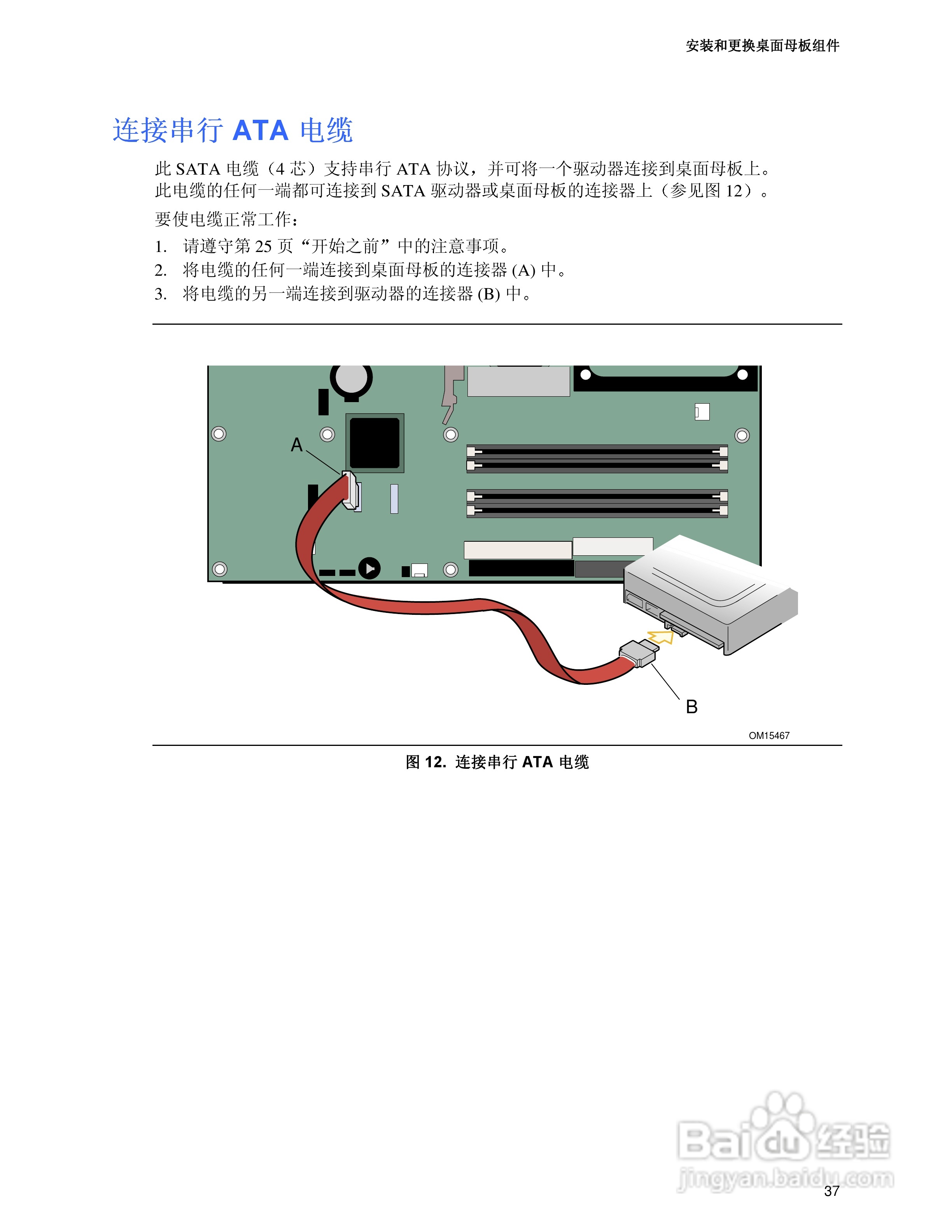 安装和更换桌面母板组件

连接串行 ATA 电缆

此 SATA 电缆（4 芯）支持串行 ATA 协议，并可将一个驱动器连接到桌面母板上。此电缆的任何一端都可连接到 SATA 驱动器或桌面母板的连接器上（参见图 12）。

要使电缆正常工作：

1. 请遵守第 25 页“开始之前”中的注意事项。
2. 将电缆的任何一端连接到桌面母板的连接器 (A) 中。
3. 将电缆的另一端连接到驱动器的连接器 (B) 中。

A

B

OM15467

图 12. 连接串行 ATA 电缆

Baidu 经验
jingyan.baidu.com

37