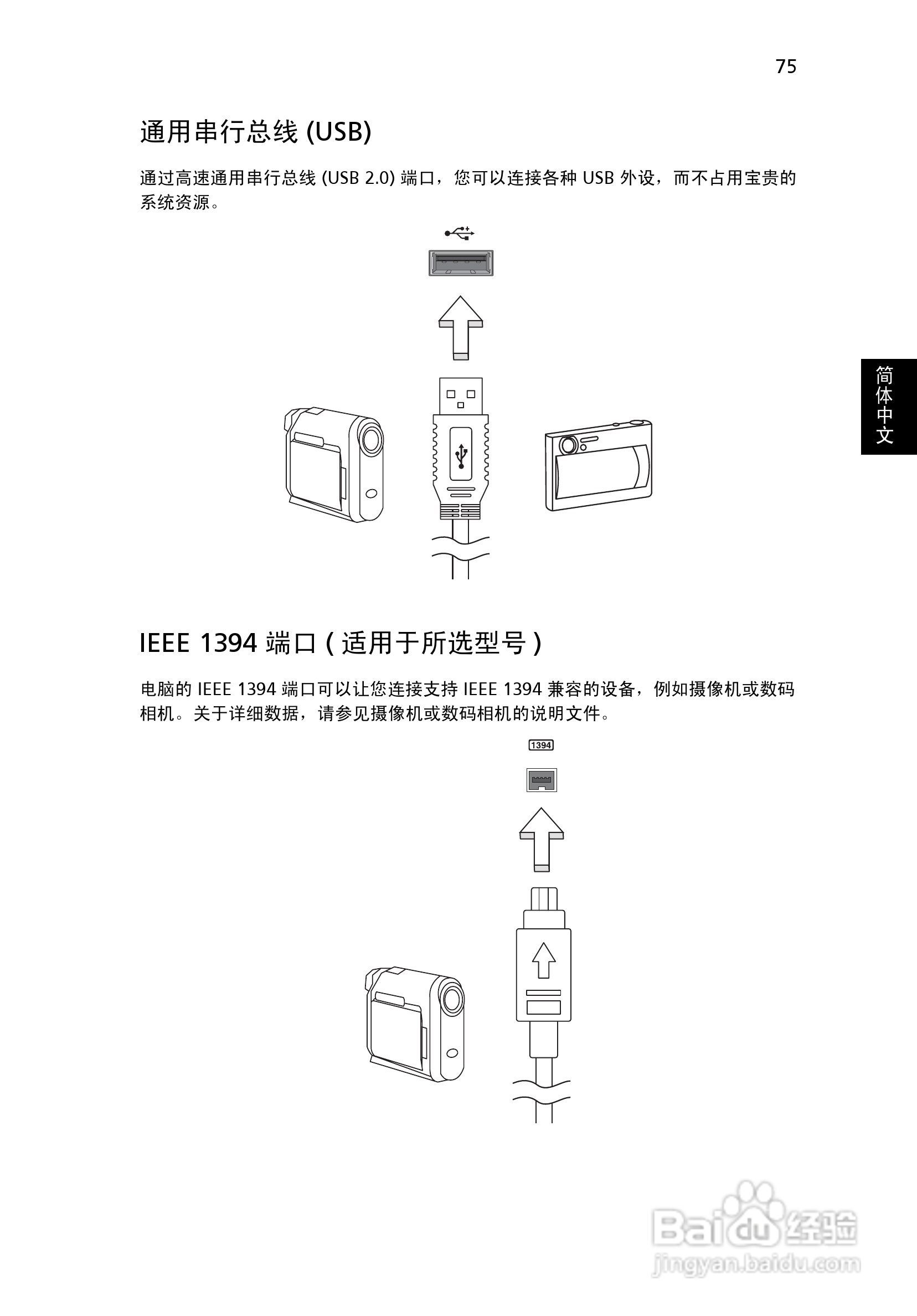 75

通用串行总线 (USB)

通过高速通用串行总线 (USB 2.0) 端口，您可以连接各种 USB 外设，而不占用宝贵的系统资源。

简体中文

IEEE 1394 端口 ( 适用于所选型号 )

电脑的 IEEE 1394 端口可以让您连接支持 IEEE 1394 兼容的设备，例如摄像机或数码相机。关于详细数据，请参见摄像机或数码相机的说明文件。

1394

Baidu 经验
jingyan.baidu.com