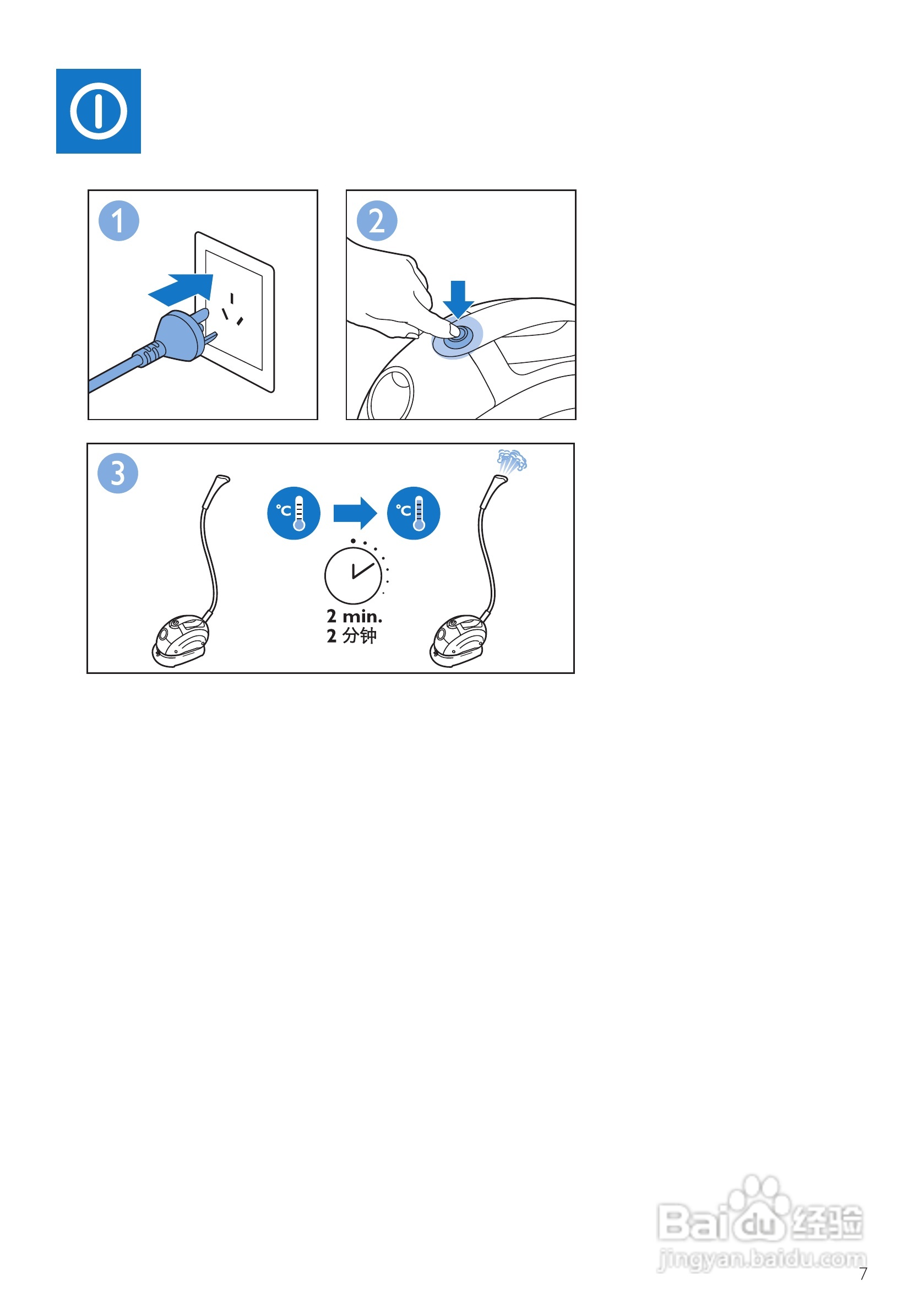 1

2

3

°C

°C

2 min.
2 分钟

Baidu 经验
jingyan.baidu.com

7