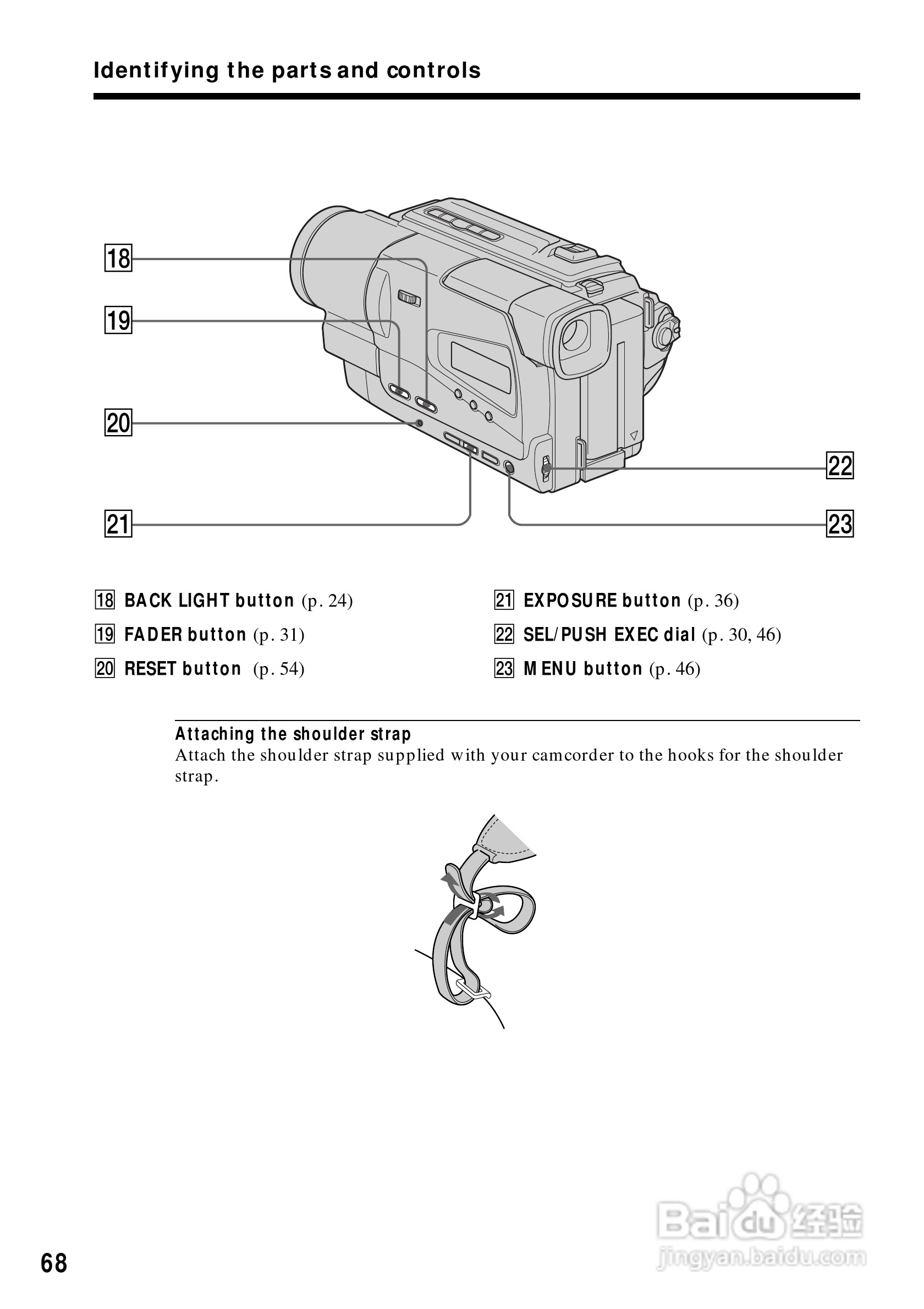 Identifying the parts and controls

18

19

20

21

22

23

18 BACK LIGHT button (p. 24)
19 FADER button (p. 31)
20 RESET button (p. 54)

21 EXPOSURE button (p. 36)
22 SEL/PUSH EXEC dial (p. 30, 46)
23 MENU button (p. 46)

Attaching the shoulder strap
Attach the shoulder strap supplied with your camcorder to the hooks for the shoulder strap.

Baidu 经验
jingyan.baidu.com

68