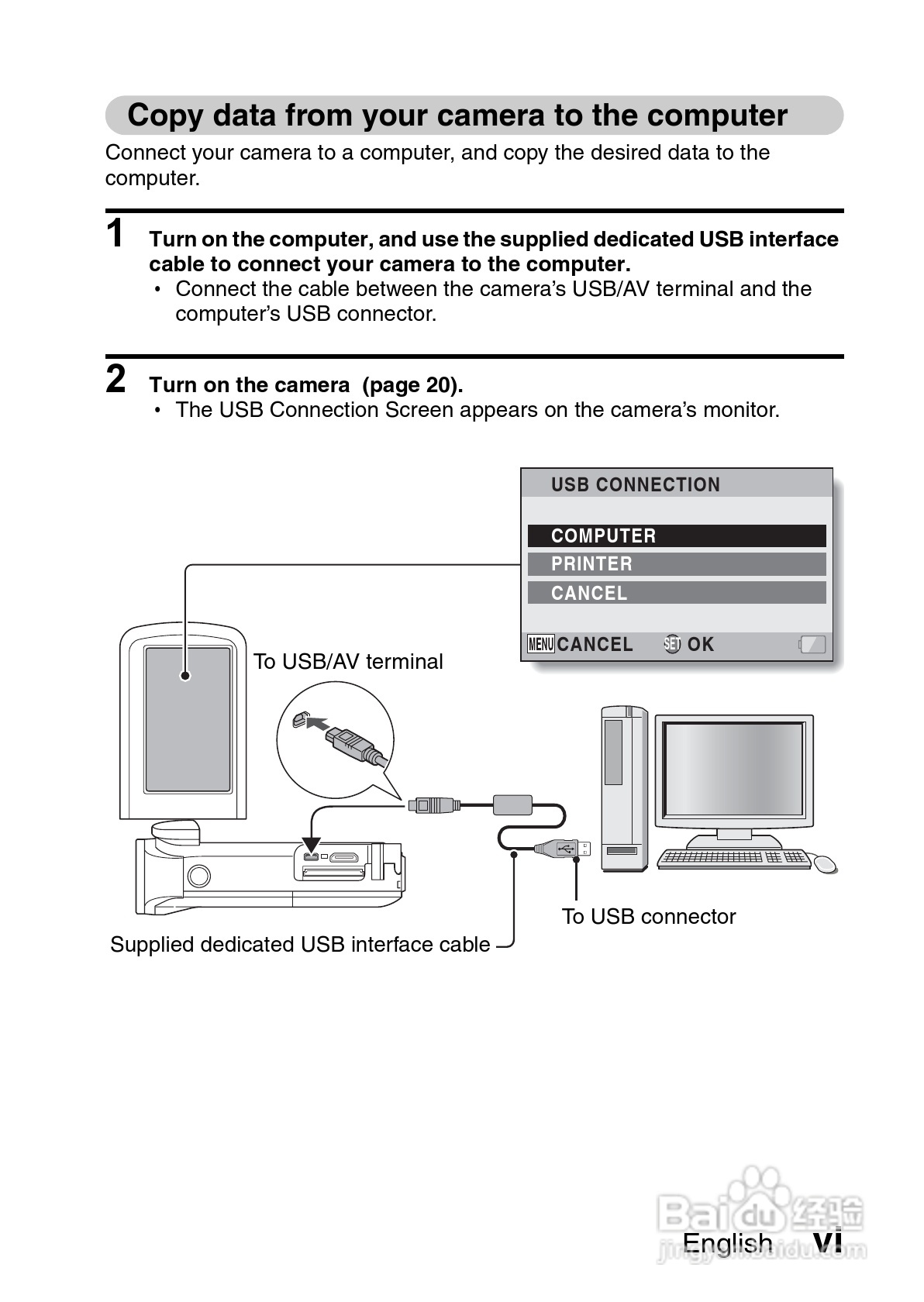 Copy data from your camera to the computer

Connect your camera to a computer, and copy the desired data to the computer.

1 Turn on the computer, and use the supplied dedicated USB interface cable to connect your camera to the computer.
• Connect the cable between the camera's USB/AV terminal and the computer's USB connector.

2 Turn on the camera (page 20).
• The USB Connection Screen appears on the camera's monitor.

USB CONNECTION
COMPUTER
PRINTER
CANCEL
MENU CANCEL SET OK

To USB/AV terminal

To USB connector

Supplied dedicated USB interface cable

Baidu 经验
jingyan.baidu.com

English VI