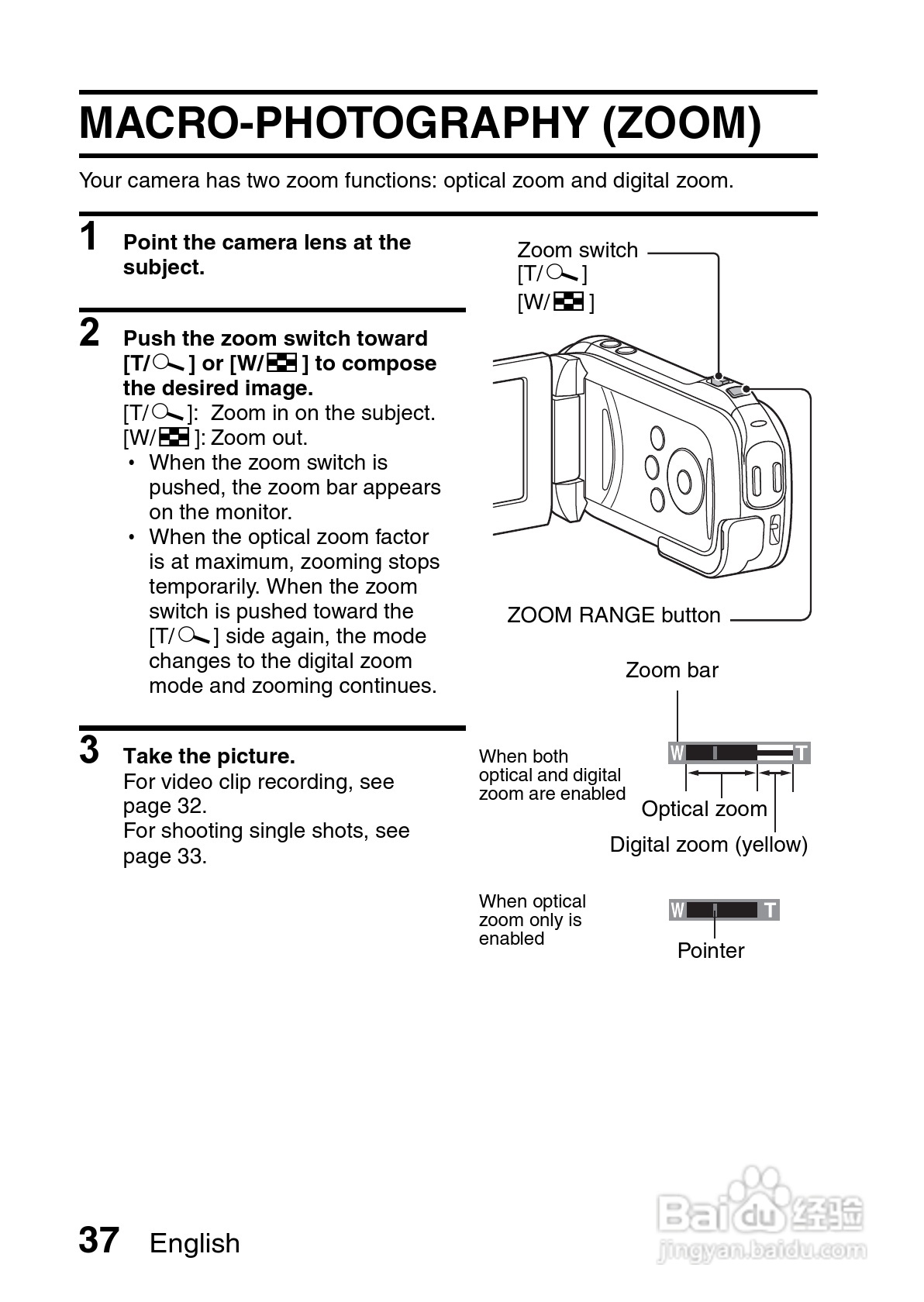 MACRO-PHOTOGRAPHY (ZOOM)

Your camera has two zoom functions: optical zoom and digital zoom.

1 Point the camera lens at the subject.

2 Push the zoom switch toward [T/ ] or [W/ ] to compose the desired image.
[T/ ]: Zoom in on the subject.
[W/ ]: Zoom out.
• When the zoom switch is pushed, the zoom bar appears on the monitor.
• When the optical zoom factor is at maximum, zooming stops temporarily. When the zoom switch is pushed toward the [T/ ] side again, the mode changes to the digital zoom mode and zooming continues.

3 Take the picture.
For video clip recording, see page 32.
For shooting single shots, see page 33.

Zoom switch
[T/ ]
[W/ ]

ZOOM RANGE button

Zoom bar

When both optical and digital zoom are enabled

W T

Optical zoom

Digital zoom (yellow)

When optical zoom only is enabled

W T

Pointer

37 English

Baidu 经验
jingyan.baidu.com