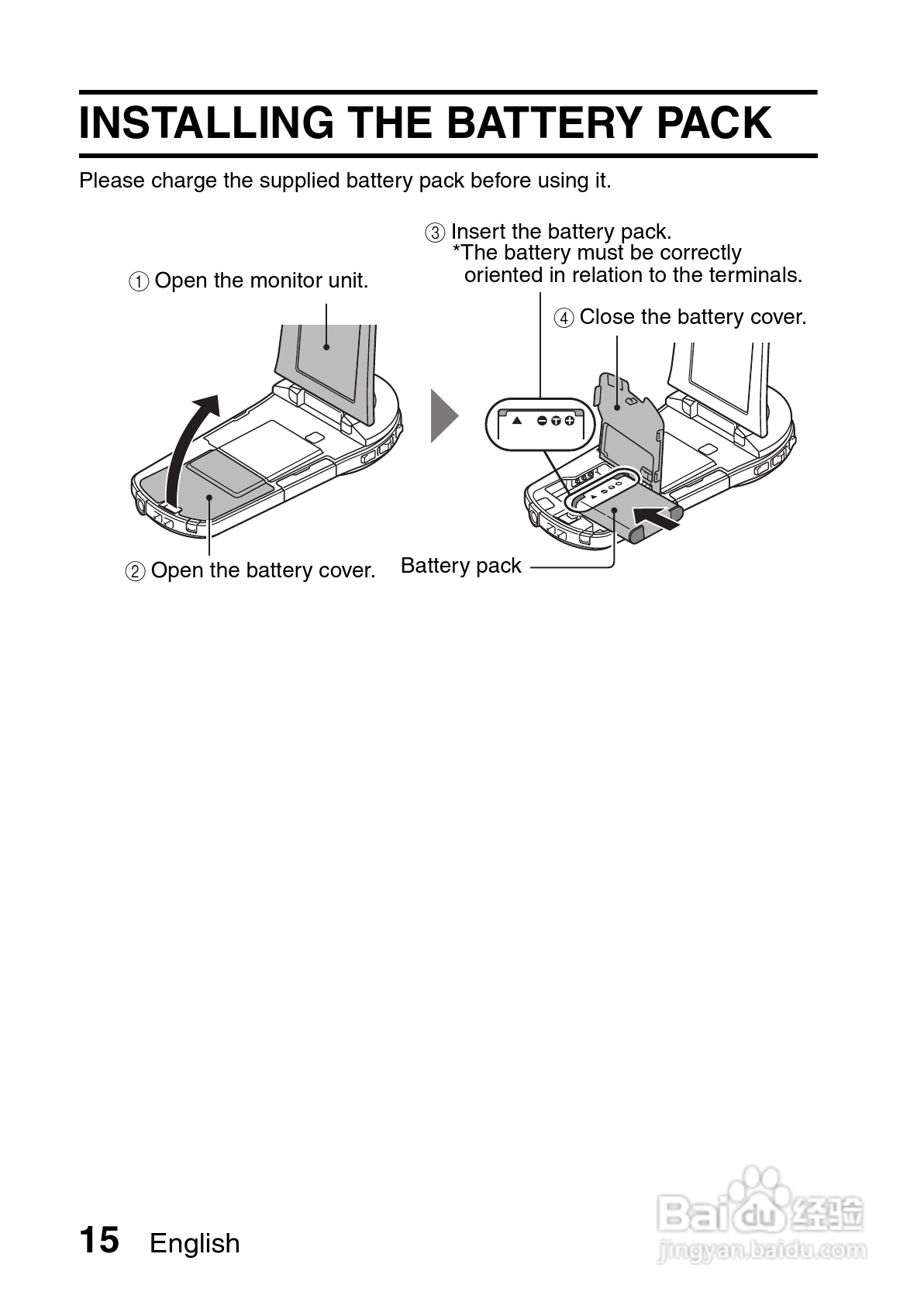 INSTALLING THE BATTERY PACK

Please charge the supplied battery pack before using it.

① Open the monitor unit.

③ Insert the battery pack.
*The battery must be correctly oriented in relation to the terminals.

④ Close the battery cover.

② Open the battery cover.

Battery pack

15 English

Baidu 经验
jingyan.baidu.com