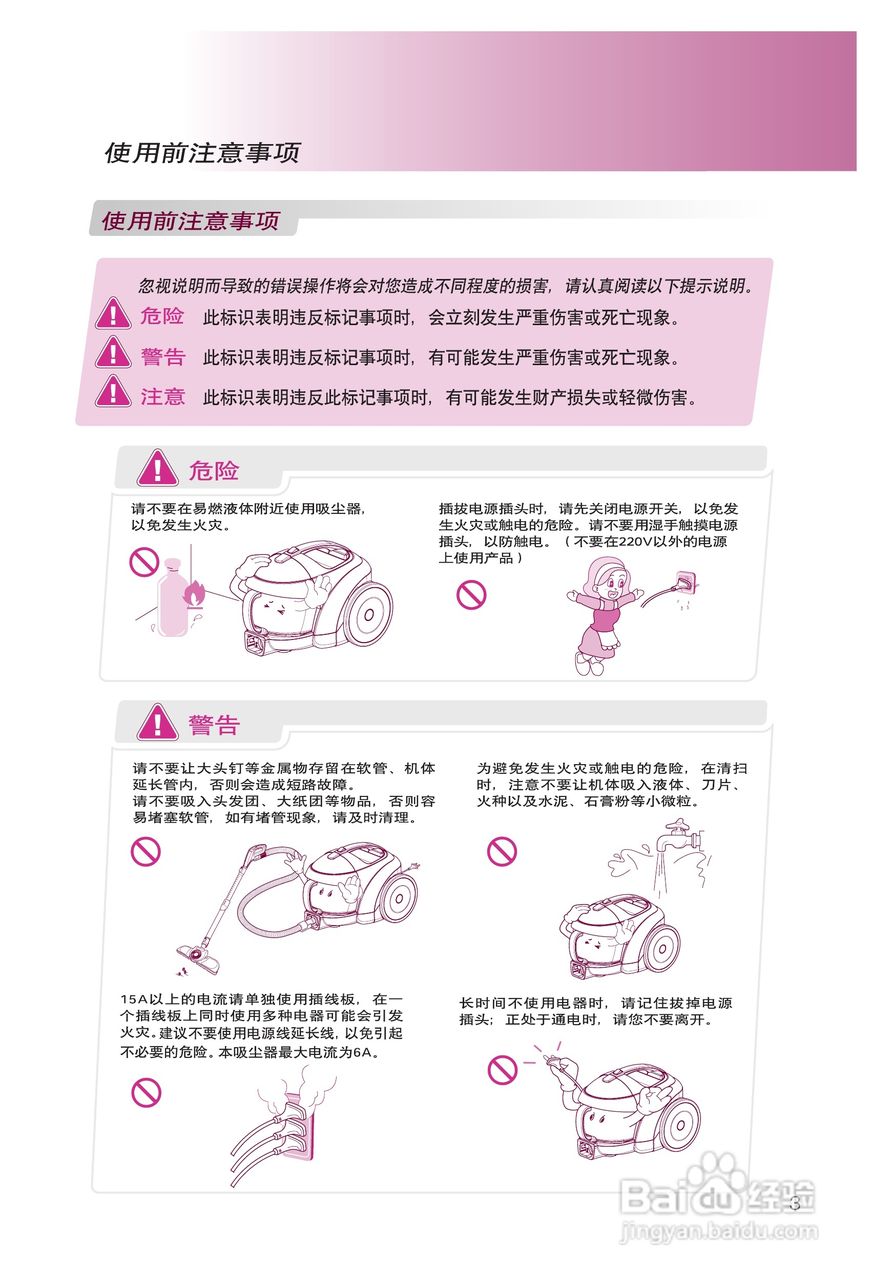 使用前注意事项

使用前注意事项

忽视说明而导致的错误操作将会对您造成不同程度的损害，请认真阅读以下提示说明。

危险 此标识表明违反标记事项时，会立刻发生严重伤害或死亡现象。

警告 此标识表明违反标记事项时，有可能发生严重伤害或死亡现象。

注意 此标识表明违反此标记事项时，有可能发生财产损失或轻微伤害。

危险

请不要在易燃液体附近使用吸尘器，以免发生火灾。

插拔电源插头时，请先关闭电源开关，以免发生火灾或触电的危险。请不要用湿手触摸电源插头，以防触电。（不要在220V以外的电源上使用产品）

警告

请不要让大头钉等金属物存留在软管、机体延长管内，否则会造成短路故障。
请不要吸入头发团、大纸团等物品，否则容易堵塞软管，如有堵管现象，请及时清理。

为避免发生火灾或触电的危险，在清扫时，注意不要让机体吸入液体、刀片、火种以及水泥、石膏粉等小微粒。

15A以上的电流请单独使用插线板，在一个插线板上同时使用多种电器可能会引发火灾。建议不要使用电源线延长线，以免引起不必要的危险。本吸尘器最大电流为6A。

长时间不使用电器时，请记住拔掉电源插头；正处于通电时，请您不要离开。

3

Baidu经验
jingyan.baidu.com