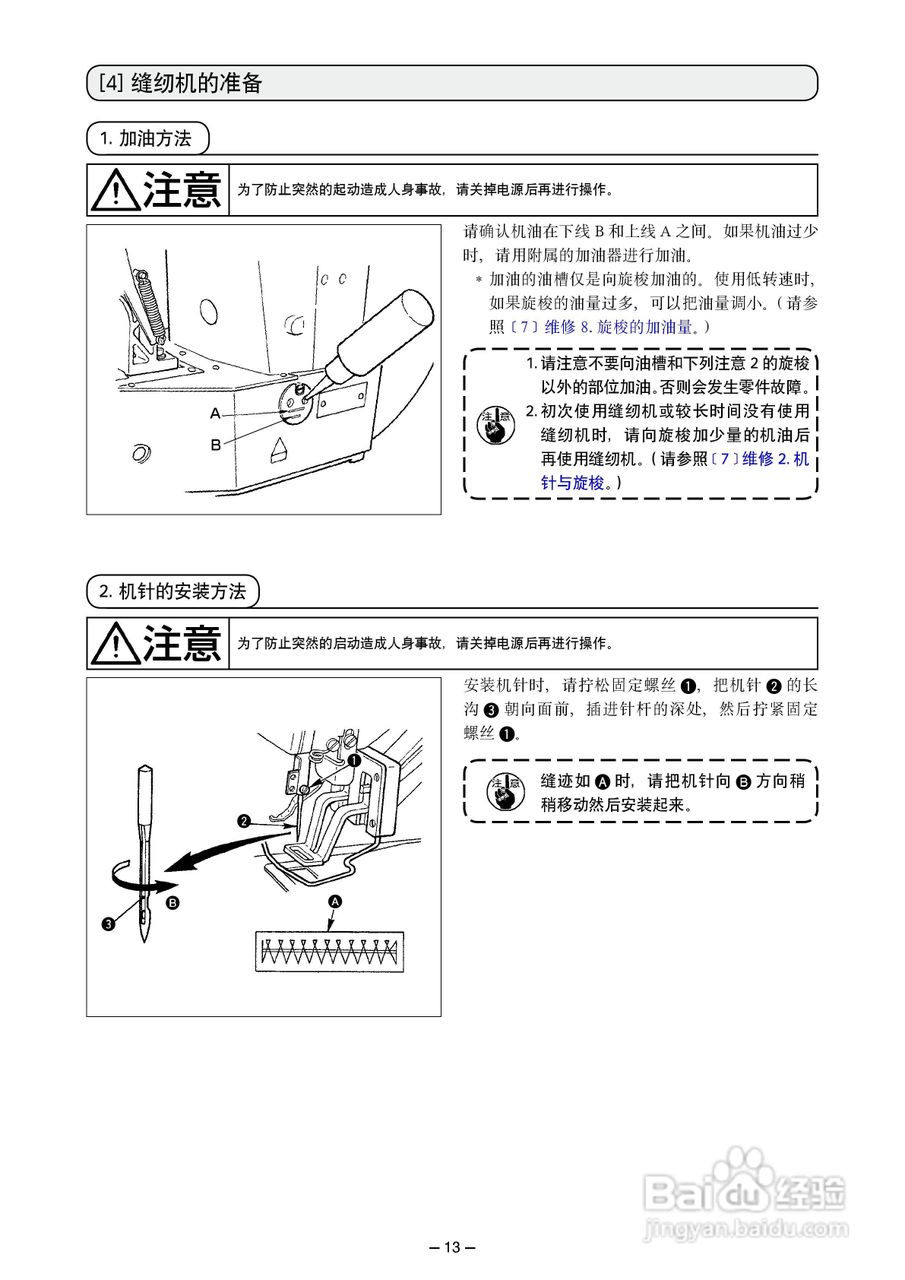 [4] 缝纫机的准备

1. 加油方法

注意 为了防止突然的起动造成人身事故，请关掉电源后再进行操作。

A
B

请确认机油在下线 B 和上线 A 之间。如果机油过少时，请用附属的加油器进行加油。

* 加油的油槽仅是向旋梭加油的。使用低转速时，如果旋梭的油量过多，可以把油量调小。（请参照〔7〕维修 8. 旋梭的加油量。）

注意

1. 请注意不要向油槽和下列注意 2 的旋梭以外的部位加油。否则会发生零件故障。
2. 初次使用缝纫机或较长时间没有使用缝纫机时，请向旋梭加少量的机油后再使用缝纫机。（请参照〔7〕维修 2. 机针与旋梭。）

2. 机针的安装方法

注意 为了防止突然的启动造成人身事故，请关掉电源后再进行操作。

❶
❷
❸
B
A

安装机针时，请拧松固定螺丝 ❶，把机针 ❷ 的长沟 ❸ 朝向面前，插进针杆的深处，然后拧紧固定螺丝 ❶。

注意

缝迹如 A 时，请把机针向 B 方向稍稍移动然后安装起来。

Baidu 经验
jingyan.baidu.com

– 13 –