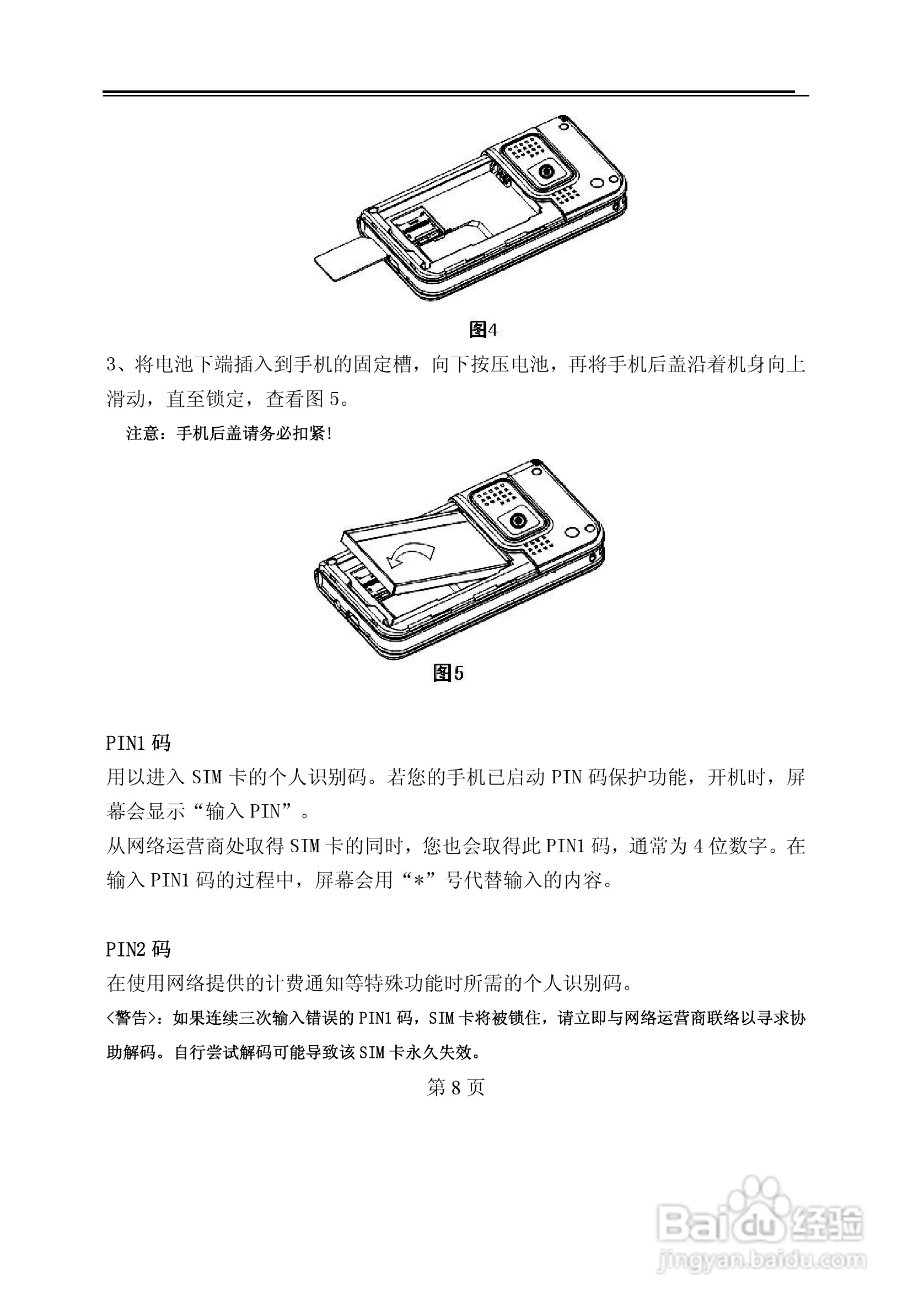 图4

3、将电池下端插入到手机的固定槽，向下按压电池，再将手机后盖沿着机身向上滑动，直至锁定，查看图 5。

注意：手机后盖请务必扣紧!

图5

PIN1 码

用以进入 SIM 卡的个人识别码。若您的手机已启动 PIN 码保护功能，开机时，屏幕会显示“输入 PIN”。

从网络运营商处取得 SIM 卡的同时，您也会取得此 PIN1 码，通常为 4 位数字。在输入 PIN1 码的过程中，屏幕会用“*”号代替输入的内容。

PIN2 码

在使用网络提供的计费通知等特殊功能时所需的个人识别码。

<警告>：如果连续三次输入错误的 PIN1 码，SIM 卡将被锁住，请立即与网络运营商联络以寻求协助解码。自行尝试解码可能导致该 SIM 卡永久失效。

第 8 页

Baidu 经验
jingyan.baidu.com