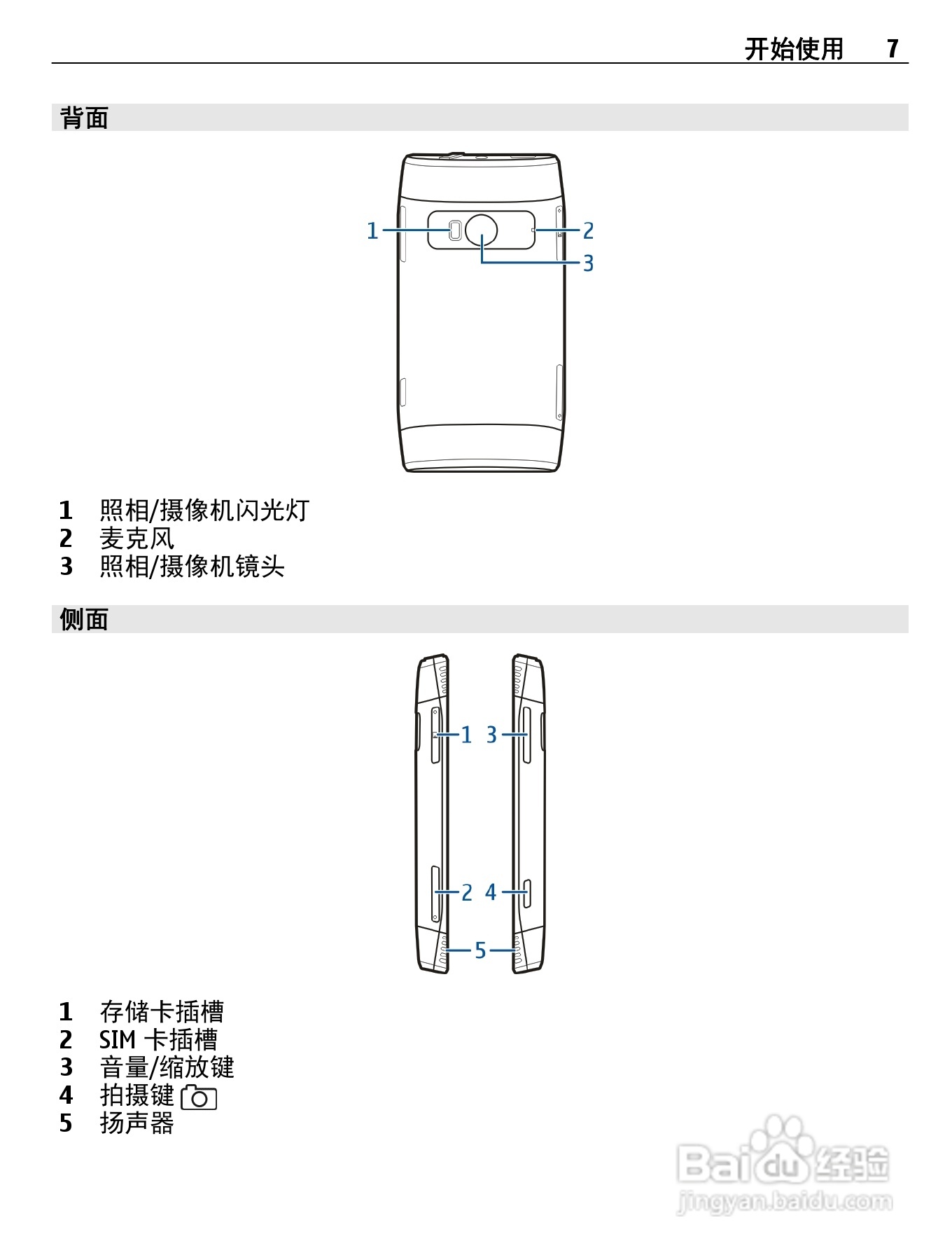 开始使用 7

背面

1
2
3

1 照相/摄像机闪光灯
2 麦克风
3 照相/摄像机镜头

侧面

1 3
2 4
5

1 存储卡插槽
2 SIM 卡插槽
3 音量/缩放键
4 拍摄键
5 扬声器

Baidu 经验
jingyan.baidu.com