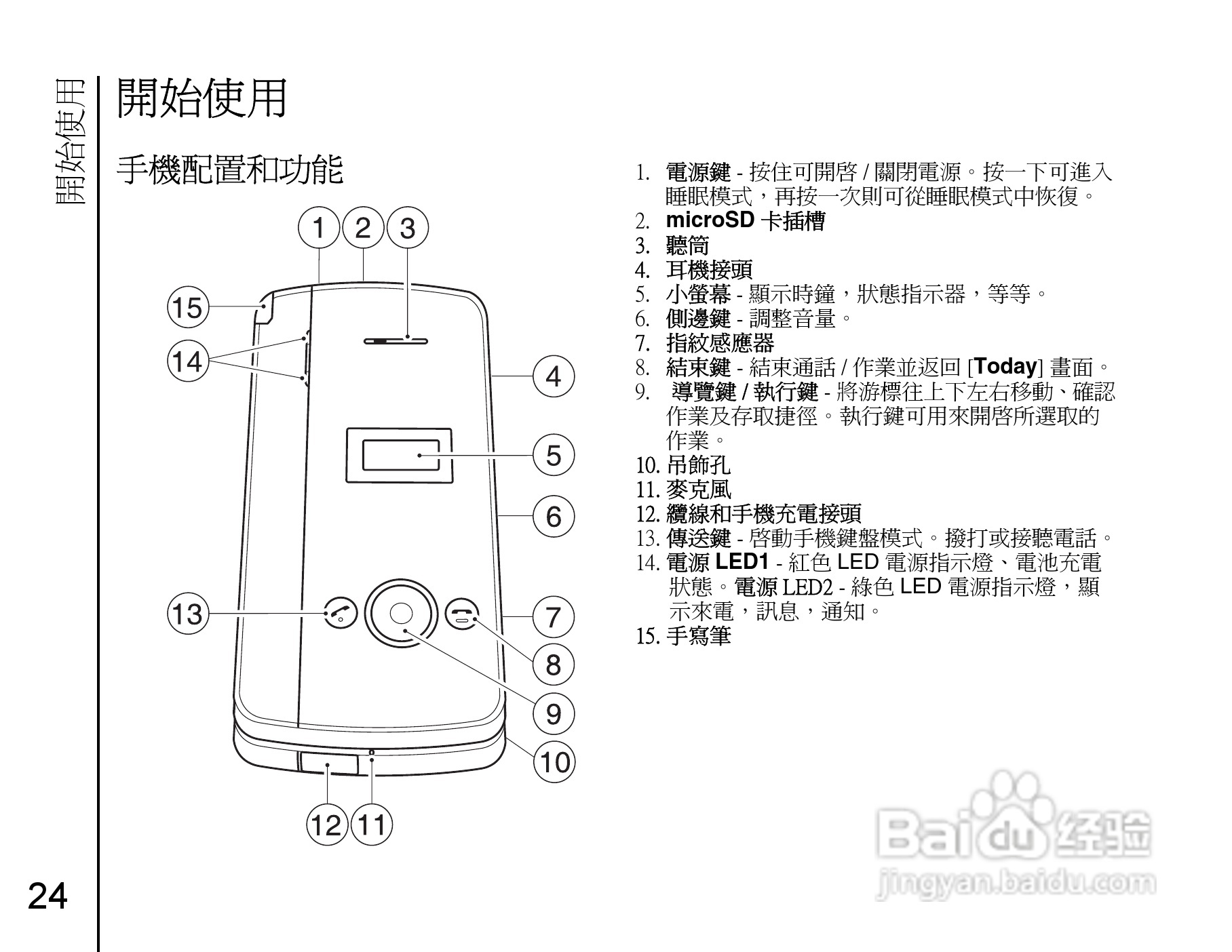 開始使用

開始使用

手機配置和功能

1 2 3 15 14 4 5 6 13 7 8 9 10 12 11

1. 電源鍵 - 按住可開啓 / 關閉電源。按一下可進入睡眠模式，再按一次則可從睡眠模式中恢復。
2. microSD 卡插槽
3. 聽筒
4. 耳機接頭
5. 小螢幕 - 顯示時鐘，狀態指示器，等等。
6. 側邊鍵 - 調整音量。
7. 指紋感應器
8. 結束鍵 - 結束通話 / 作業並返回 [Today] 畫面。
9. 導覽鍵 / 執行鍵 - 將游標往上下左右移動、確認作業及存取捷徑。執行鍵可用來開啓所選取的作業。
10. 吊飾孔
11. 麥克風
12. 纜線和手機充電接頭
13. 傳送鍵 - 啓動手機鍵盤模式。撥打或接聽電話。
14. 電源 LED1 - 紅色 LED 電源指示燈、電池充電狀態。電源 LED2 - 綠色 LED 電源指示燈，顯示來電，訊息，通知。
15. 手寫筆

24

Baidu 经验
jingyan.baidu.com