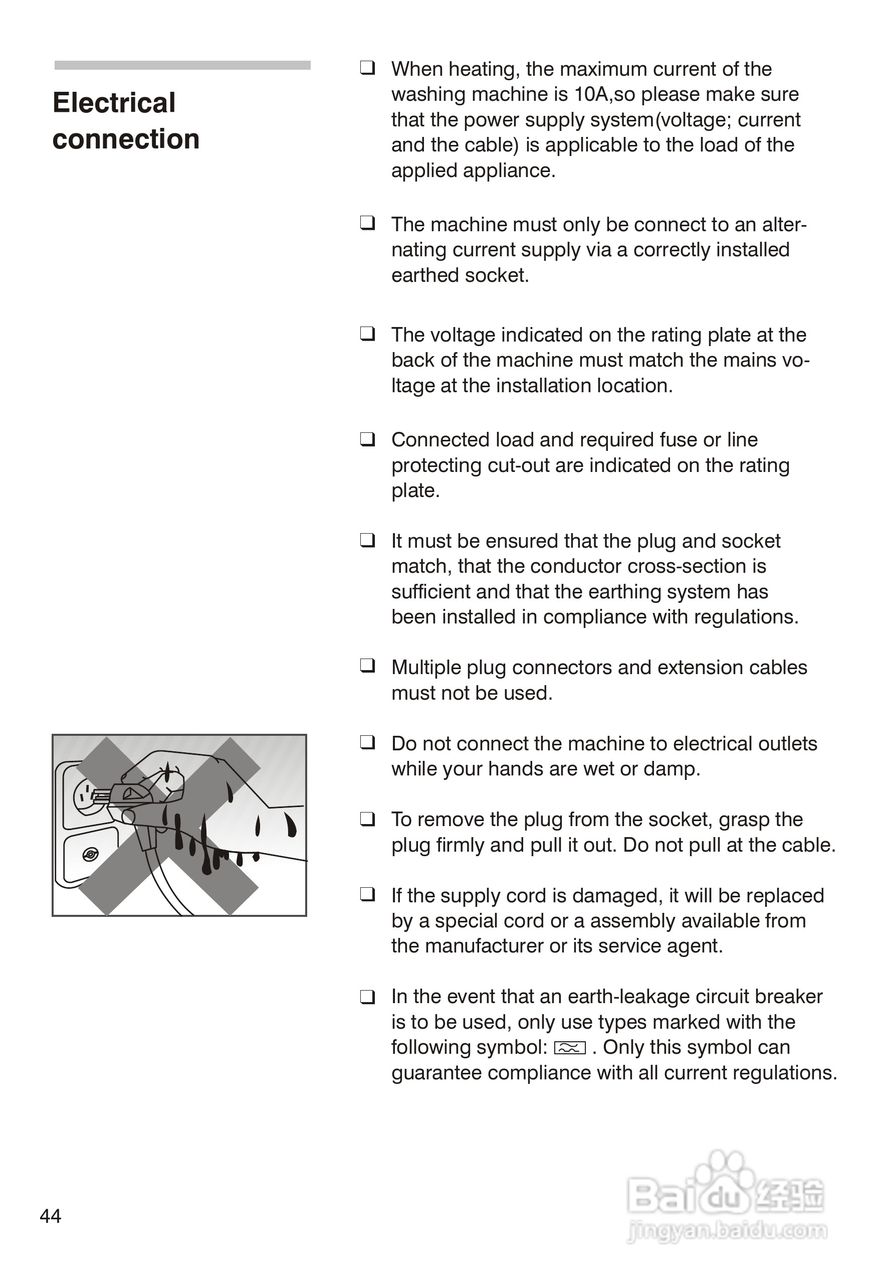 Electrical connection

❑ When heating, the maximum current of the washing machine is 10A,so please make sure that the power supply system(voltage; current and the cable) is applicable to the load of the applied appliance.

❑ The machine must only be connect to an alternating current supply via a correctly installed earthed socket.

❑ The voltage indicated on the rating plate at the back of the machine must match the mains voltage at the installation location.

❑ Connected load and required fuse or line protecting cut-out are indicated on the rating plate.

❑ It must be ensured that the plug and socket match, that the conductor cross-section is sufficient and that the earthing system has been installed in compliance with regulations.

❑ Multiple plug connectors and extension cables must not be used.

❑ Do not connect the machine to electrical outlets while your hands are wet or damp.

❑ To remove the plug from the socket, grasp the plug firmly and pull it out. Do not pull at the cable.

❑ If the supply cord is damaged, it will be replaced by a special cord or a assembly available from the manufacturer or its service agent.

❑ In the event that an earth-leakage circuit breaker is to be used, only use types marked with the following symbol: . Only this symbol can guarantee compliance with all current regulations.

44

Baidu 经验
jingyan.baidu.com