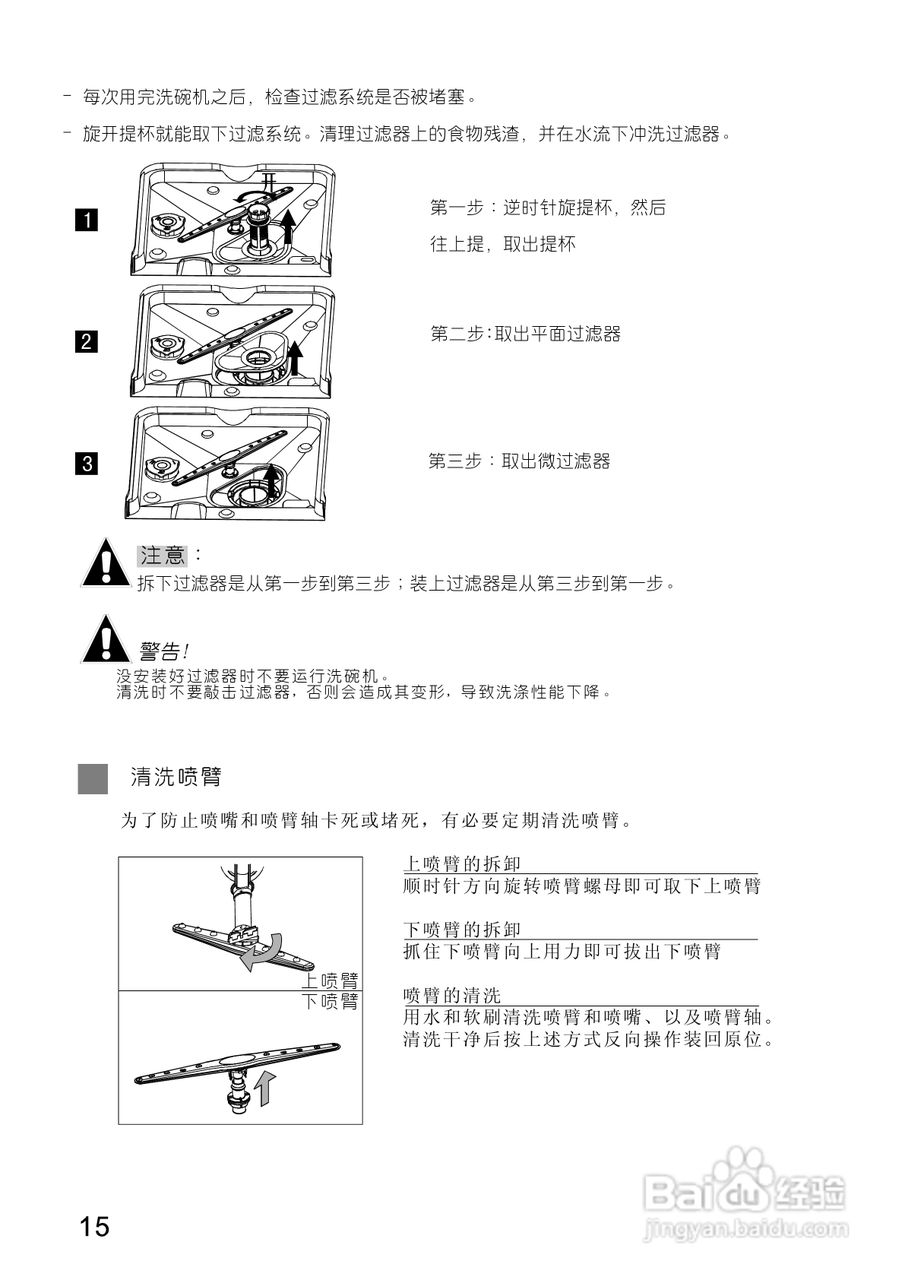 - 每次用完洗碗机之后，检查过滤系统是否被堵塞。

- 旋开提杯就能取下过滤系统。清理过滤器上的食物残渣，并在水流下冲洗过滤器。

1

第一步：逆时针旋提杯，然后往上提，取出提杯

2

第二步：取出平面过滤器

3

第三步：取出微过滤器

注意：
拆下过滤器是从第一步到第三步；装上过滤器是从第三步到第一步。

警告！
没安装好过滤器时不要运行洗碗机。
清洗时不要敲击过滤器，否则会造成其变形，导致洗涤性能下降。

清洗喷臂

为了防止喷嘴和喷臂轴卡死或堵死，有必要定期清洗喷臂。

上喷臂
下喷臂

上喷臂的拆卸
顺时针方向旋转喷臂螺母即可取下上喷臂

下喷臂的拆卸
抓住下喷臂向上用力即可拔出下喷臂

喷臂的清洗
用水和软刷清洗喷臂和喷嘴、以及喷臂轴。清洗干净后按上述方式反向操作装回原位。

15

Baidu经验
jingyan.baidu.com