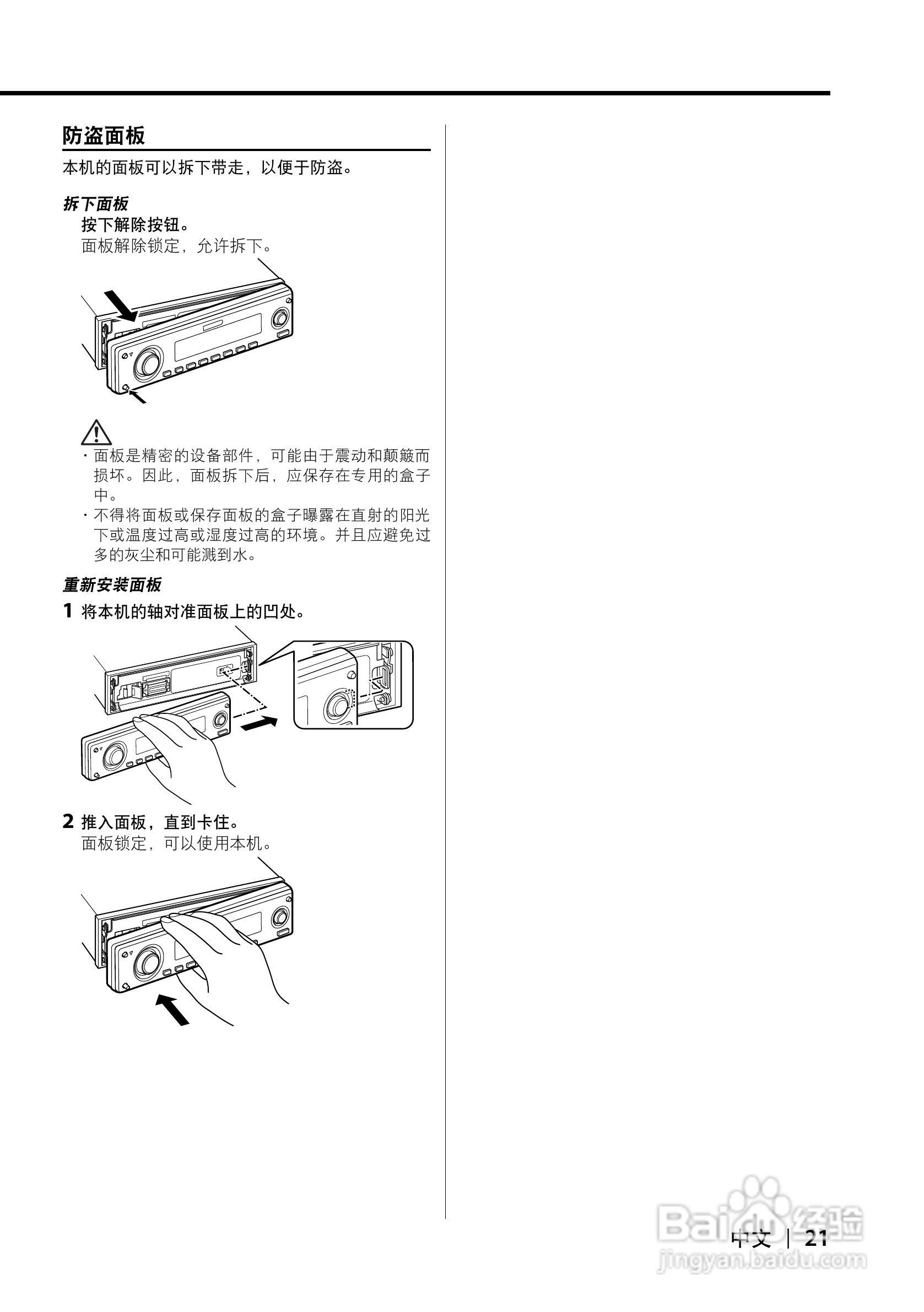 防盗面板

本机的面板可以拆下带走，以便于防盗。

拆下面板

按下解除按钮。

面板解除锁定，允许拆下。

· 面板是精密的设备部件，可能由于震动和颠簸而损坏。因此，面板拆下后，应保存在专用的盒子中。

· 不得将面板或保存面板的盒子曝露在直射的阳光下或温度过高或湿度过高的环境。并且应避免过多的灰尘和可能溅到水。

重新安装面板

1 将本机的轴对准面板上的凹处。

2 推入面板，直到卡住。

面板锁定，可以使用本机。

中文 | 21

Baidu 经验
jingyan.baidu.com