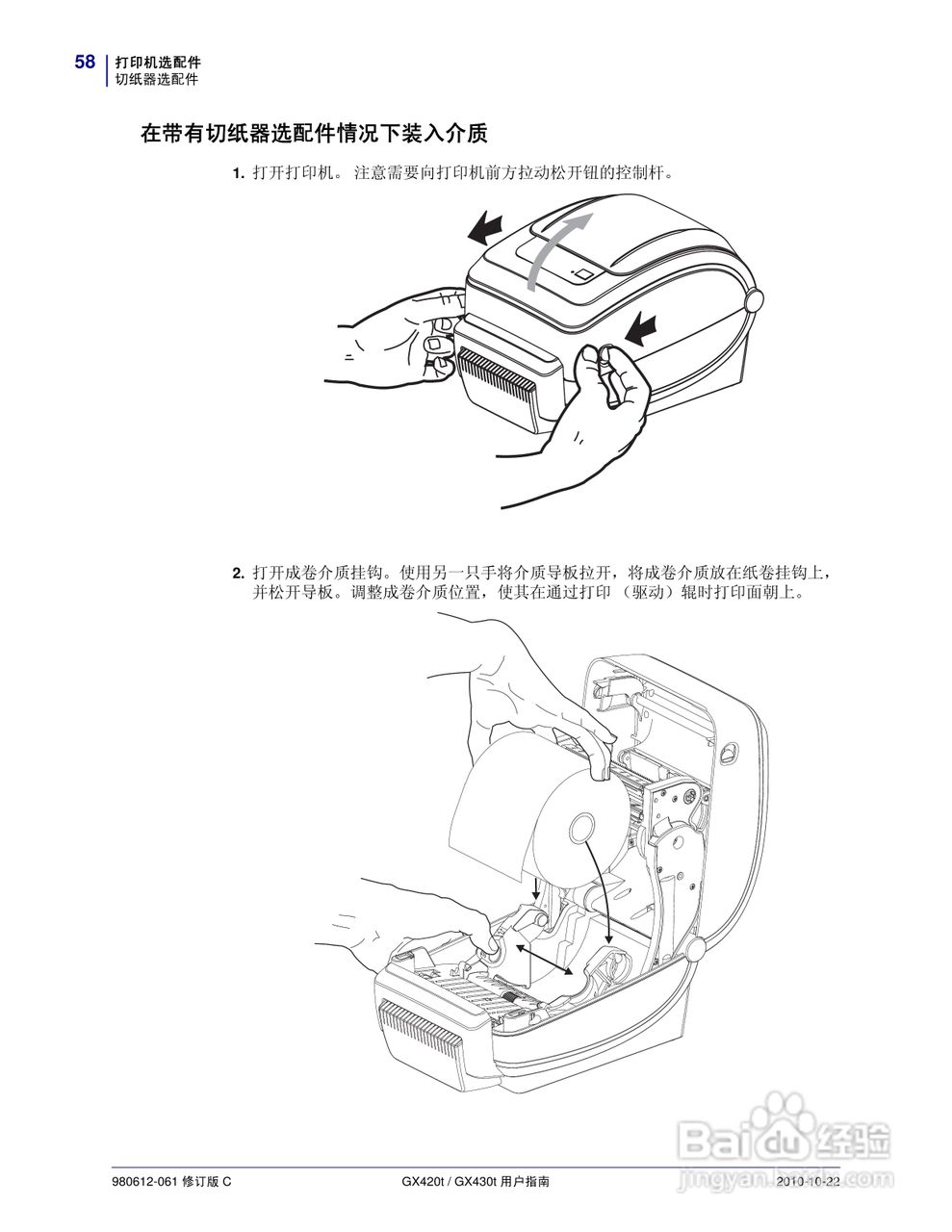 58 打印机选配件
切纸器选配件

在带有切纸器选配件情况下装入介质

1. 打开打印机。 注意需要向打印机前方拉动松开钮的控制杆。

2. 打开成卷介质挂钩。使用另一只手将介质导板拉开，将成卷介质放在纸卷挂钩上，并松开导板。调整成卷介质位置，使其在通过打印 （驱动）辊时打印面朝上。

980612-061 修订版 C
GX420t / GX430t 用户指南
2010-10-22

Baidu 经验
jingyan.baidu.com