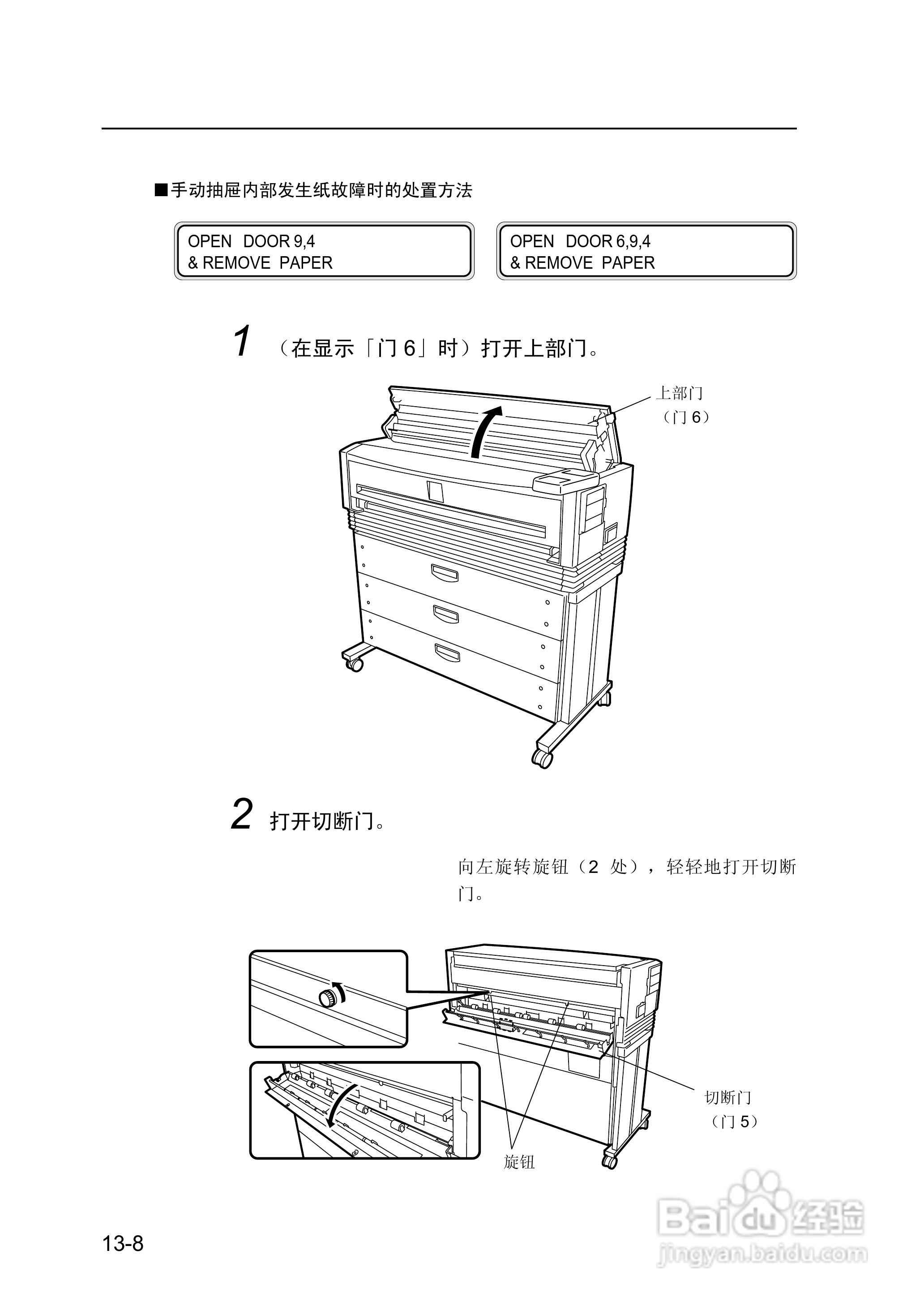 ■手动抽屉内部发生纸故障时的处置方法

OPEN DOOR 9,4
& REMOVE PAPER

OPEN DOOR 6,9,4
& REMOVE PAPER

1 （在显示「门 6」时）打开上部门。

上部门
（门 6）

2 打开切断门。

向左旋转旋钮（2 处），轻轻地打开切断门。

切断门
（门 5）

旋钮

13-8

Baidu 经验
jingyan.baidu.com