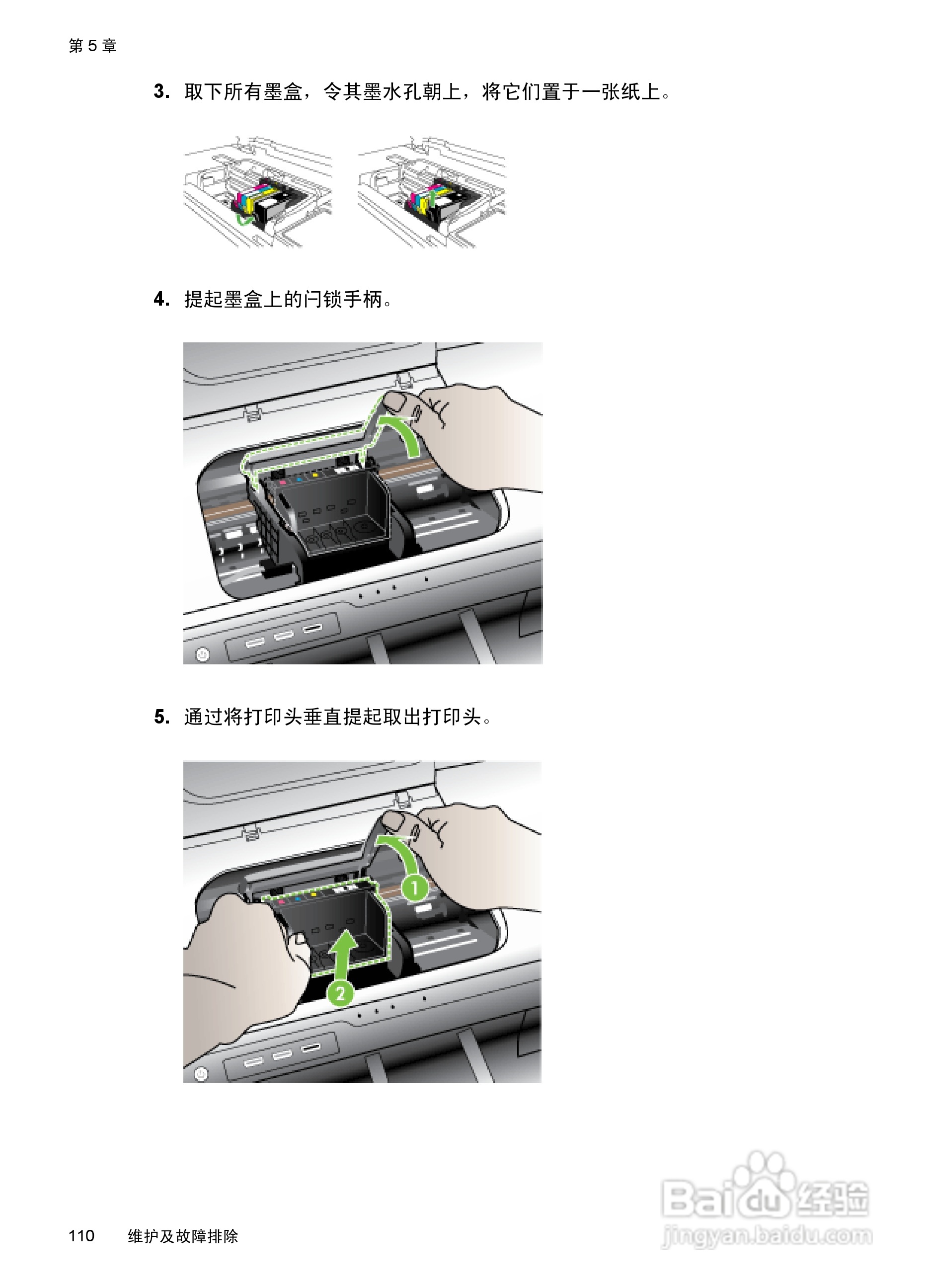 第 5 章

3. 取下所有墨盒，令其墨水孔朝上，将它们置于一张纸上。

4. 提起墨盒上的闩锁手柄。

5. 通过将打印头垂直提起取出打印头。

1

2

110 维护及故障排除

Baidu 经验
jingyan.baidu.com