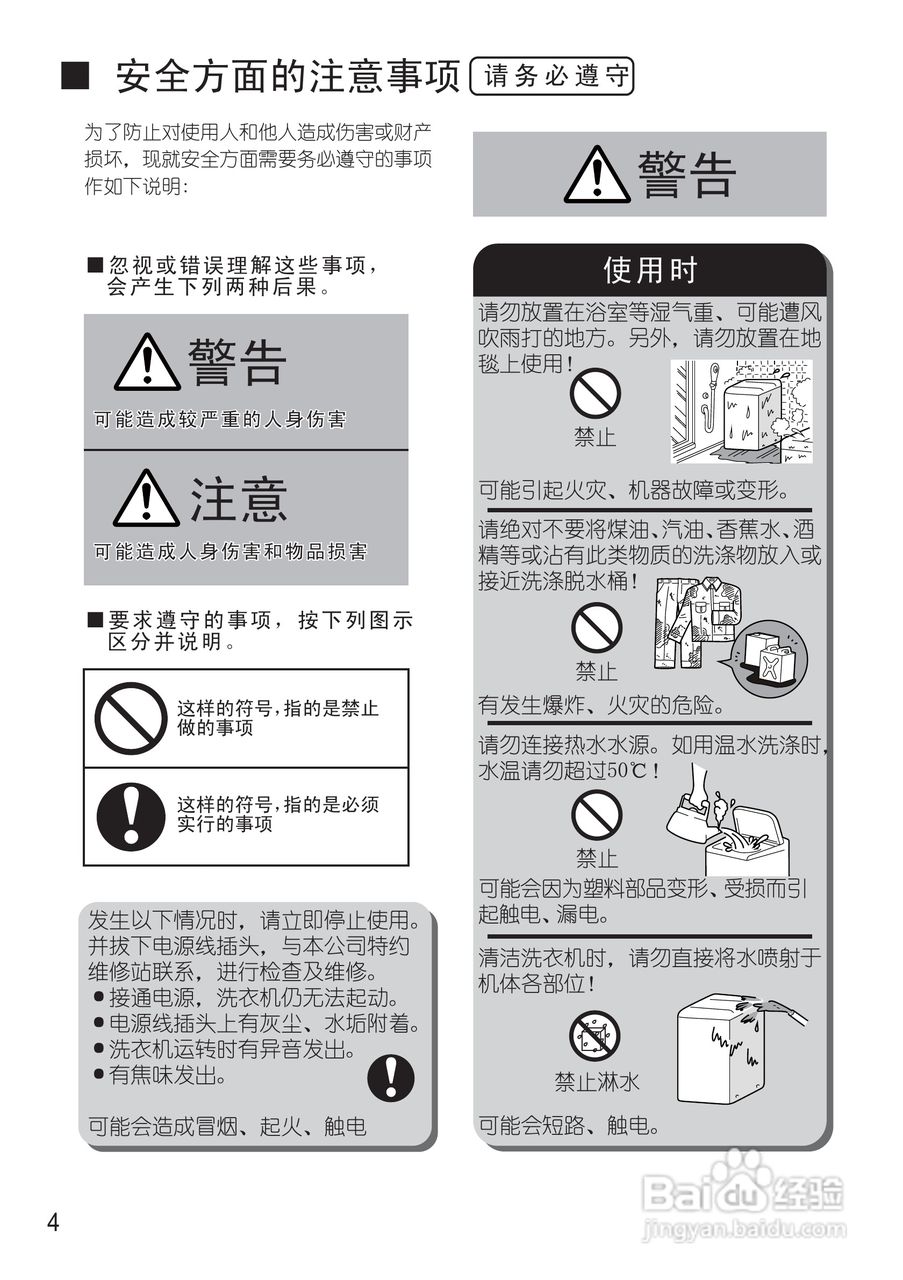 ■ 安全方面的注意事项 请务必遵守

为了防止对使用人和他人造成伤害或财产损坏，现就安全方面需要务必遵守的事项作如下说明：

■忽视或错误理解这些事项，会产生下列两种后果。

警告
可能造成较严重的人身伤害

注意
可能造成人身伤害和物品损害

■要求遵守的事项，按下列图示区分并说明。

这样的符号，指的是禁止做的事项

这样的符号，指的是必须实行的事项

发生以下情况时，请立即停止使用。并拔下电源线插头，与本公司特约维修站联系，进行检查及维修。
●接通电源，洗衣机仍无法起动。
●电源线插头上有灰尘、水垢附着。
●洗衣机运转时有异音发出。
●有焦味发出。

可能会造成冒烟、起火、触电

警告

使用时

请勿放置在浴室等湿气重、可能遭风吹雨打的地方。另外，请勿放置在地毯上使用！

禁止

可能引起火灾、机器故障或变形。

请绝对不要将煤油、汽油、香蕉水、酒精等或沾有此类物质的洗涤物放入或接近洗涤脱水桶！

禁止

有发生爆炸、火灾的危险。

请勿连接热水水源。如用温水洗涤时，水温请勿超过50℃！

禁止

可能会因为塑料部品变形、受损而引起触电、漏电。

清洁洗衣机时，请勿直接将水喷射于机体各部位！

禁止淋水

可能会短路、触电。

4

Baidu 经验
jingyan.baidu.com