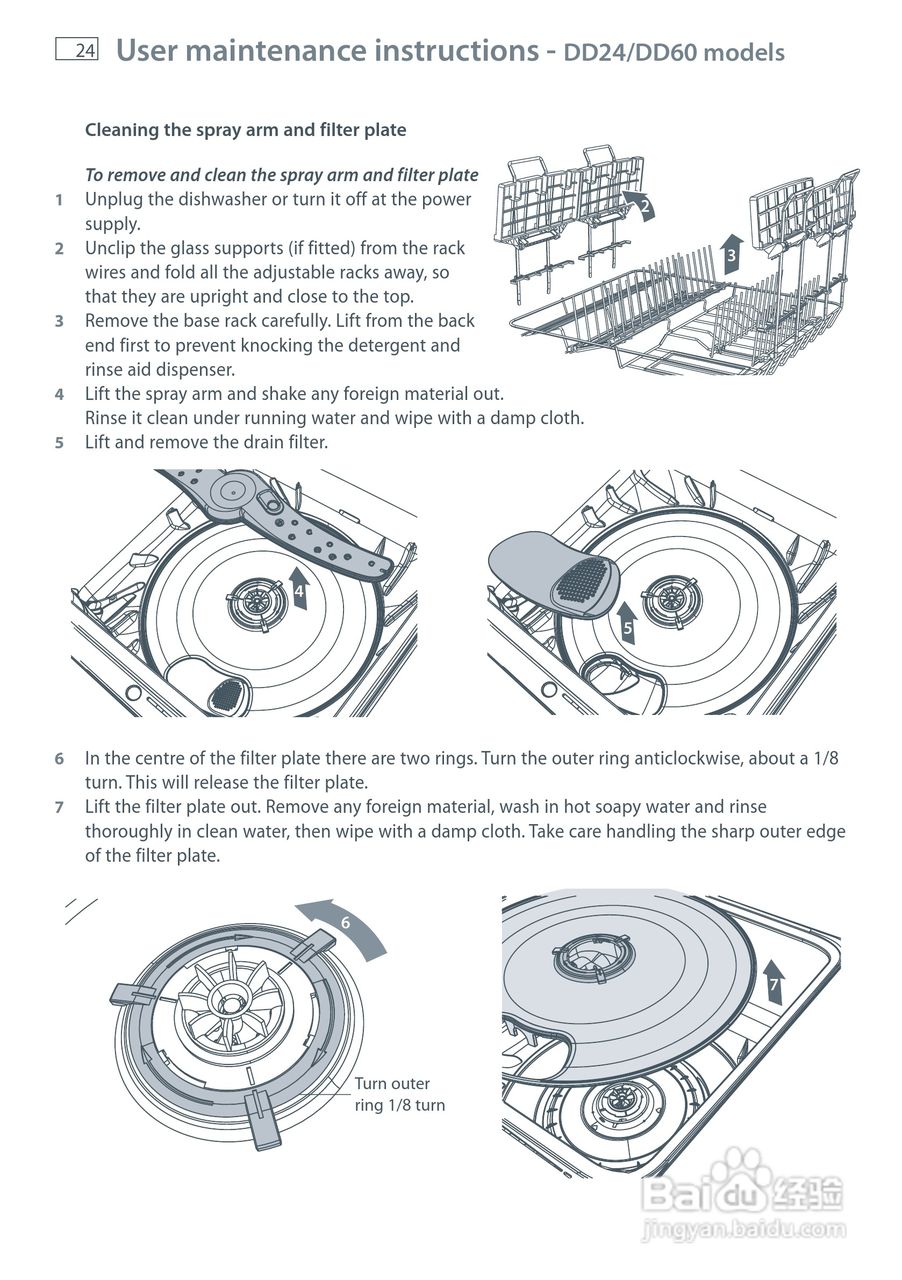 24 User maintenance instructions - DD24/DD60 models

Cleaning the spray arm and filter plate

To remove and clean the spray arm and filter plate

1 Unplug the dishwasher or turn it off at the power supply.

2 Unclip the glass supports (if fitted) from the rack wires and fold all the adjustable racks away, so that they are upright and close to the top.

3 Remove the base rack carefully. Lift from the back end first to prevent knocking the detergent and rinse aid dispenser.

4 Lift the spray arm and shake any foreign material out. Rinse it clean under running water and wipe with a damp cloth.

5 Lift and remove the drain filter.

2

3

4

5

6 In the centre of the filter plate there are two rings. Turn the outer ring anticlockwise, about a 1/8 turn. This will release the filter plate.

7 Lift the filter plate out. Remove any foreign material, wash in hot soapy water and rinse thoroughly in clean water, then wipe with a damp cloth. Take care handling the sharp outer edge of the filter plate.

6

Turn outer ring 1/8 turn

7

Baidu 经验
jingyan.baidu.com