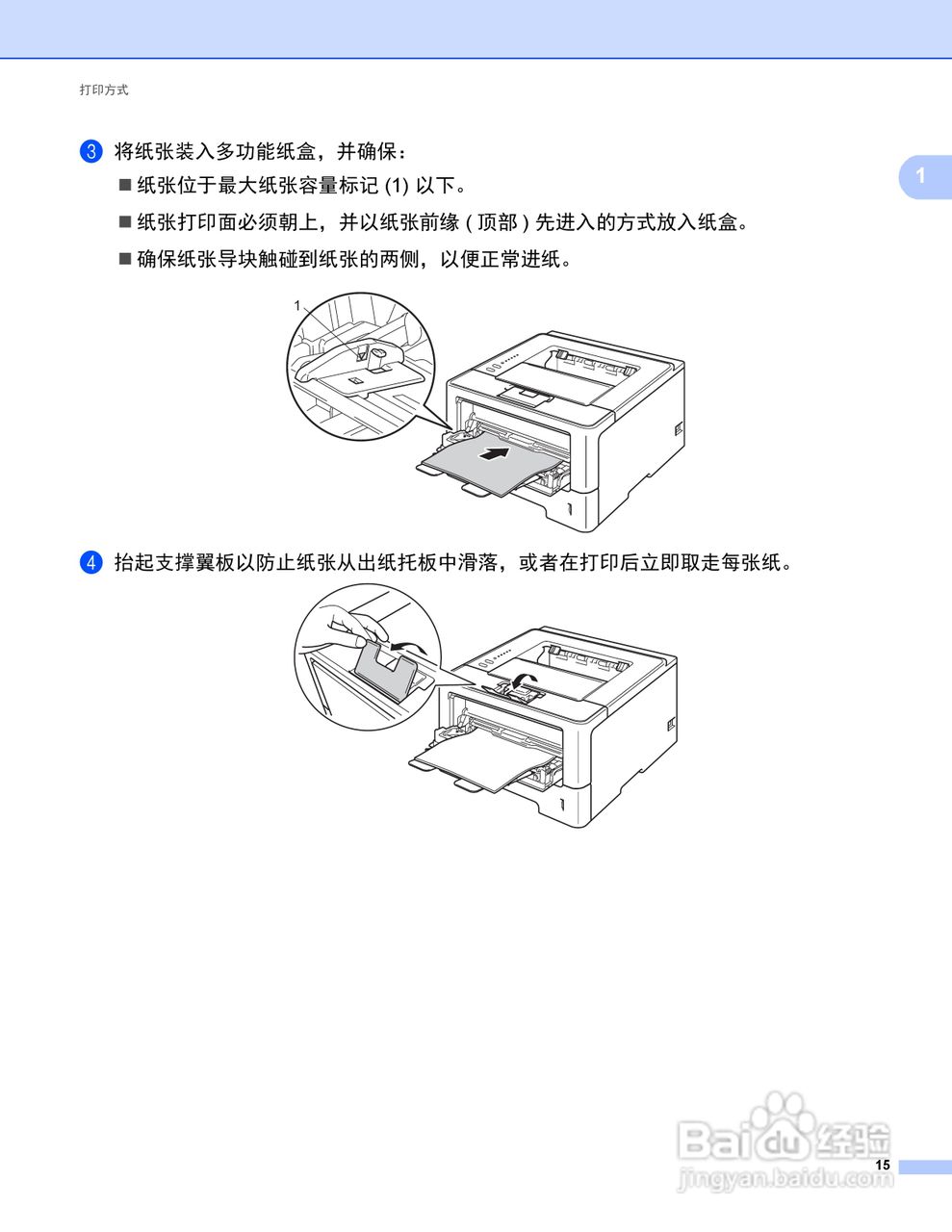 打印方式

1

3 将纸张装入多功能纸盒，并确保：

■ 纸张位于最大纸张容量标记 (1) 以下。

■ 纸张打印面必须朝上，并以纸张前缘 ( 顶部 ) 先进入的方式放入纸盒。

■ 确保纸张导块触碰到纸张的两侧，以便正常进纸。

1

4 抬起支撑翼板以防止纸张从出纸托板中滑落，或者在打印后立即取走每张纸。

Baidu 经验
jingyan.baidu.com

15