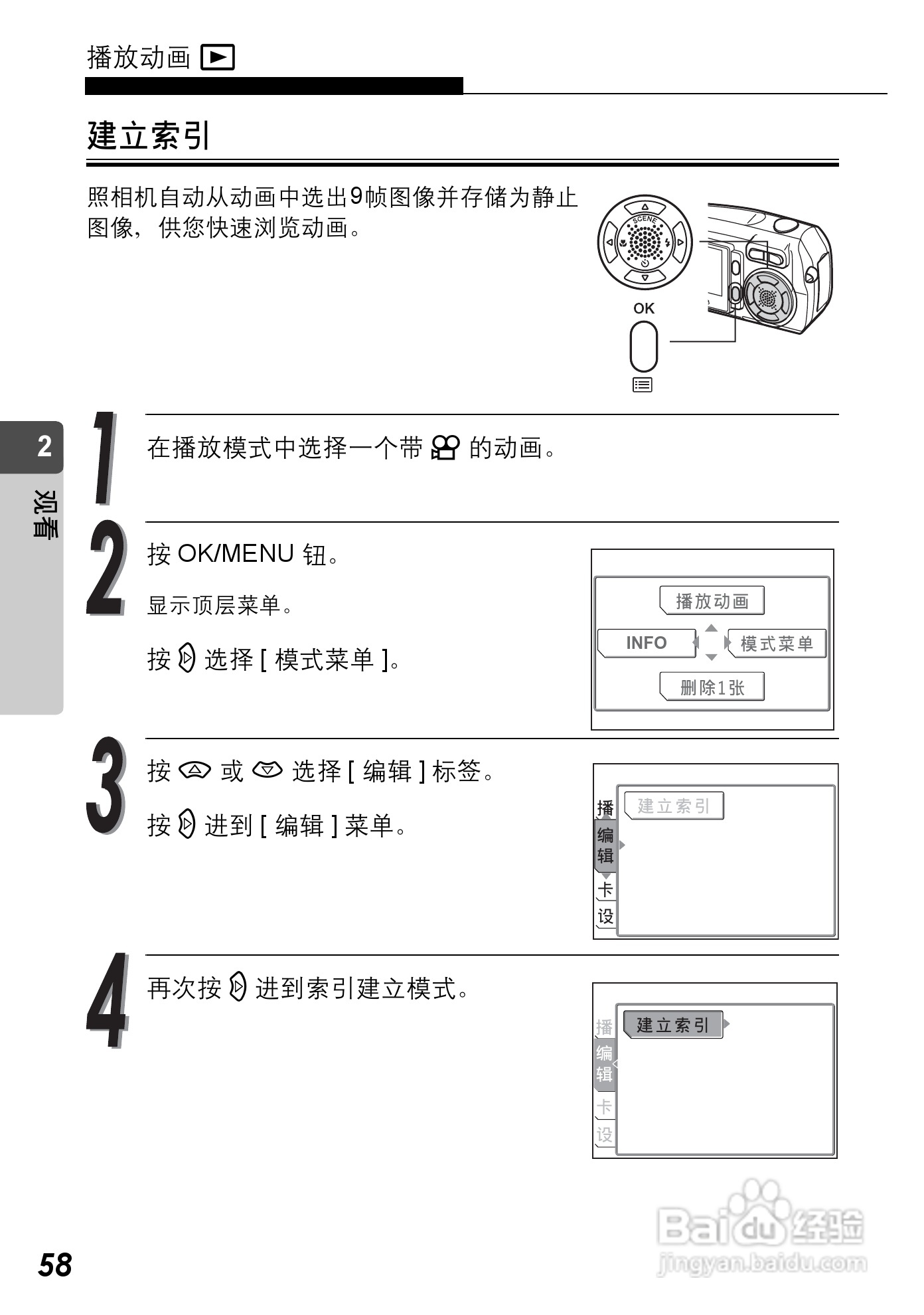 播放动画

建立索引

照相机自动从动画中选出9帧图像并存储为静止图像，供您快速浏览动画。

SCENE

OK

2

观看

1 在播放模式中选择一个带 的动画。

2 按 OK/MENU 钮。

显示顶层菜单。

按 选择 [ 模式菜单 ]。

播放动画

INFO

模式菜单

删除1张

3 按 或 选择 [ 编辑 ] 标签。

按 进到 [ 编辑 ] 菜单。

播

编辑

卡

设

建立索引

4 再次按 进到索引建立模式。

播

编辑

卡

设

建立索引

58

Baidu 经验
jingyan.baidu.com