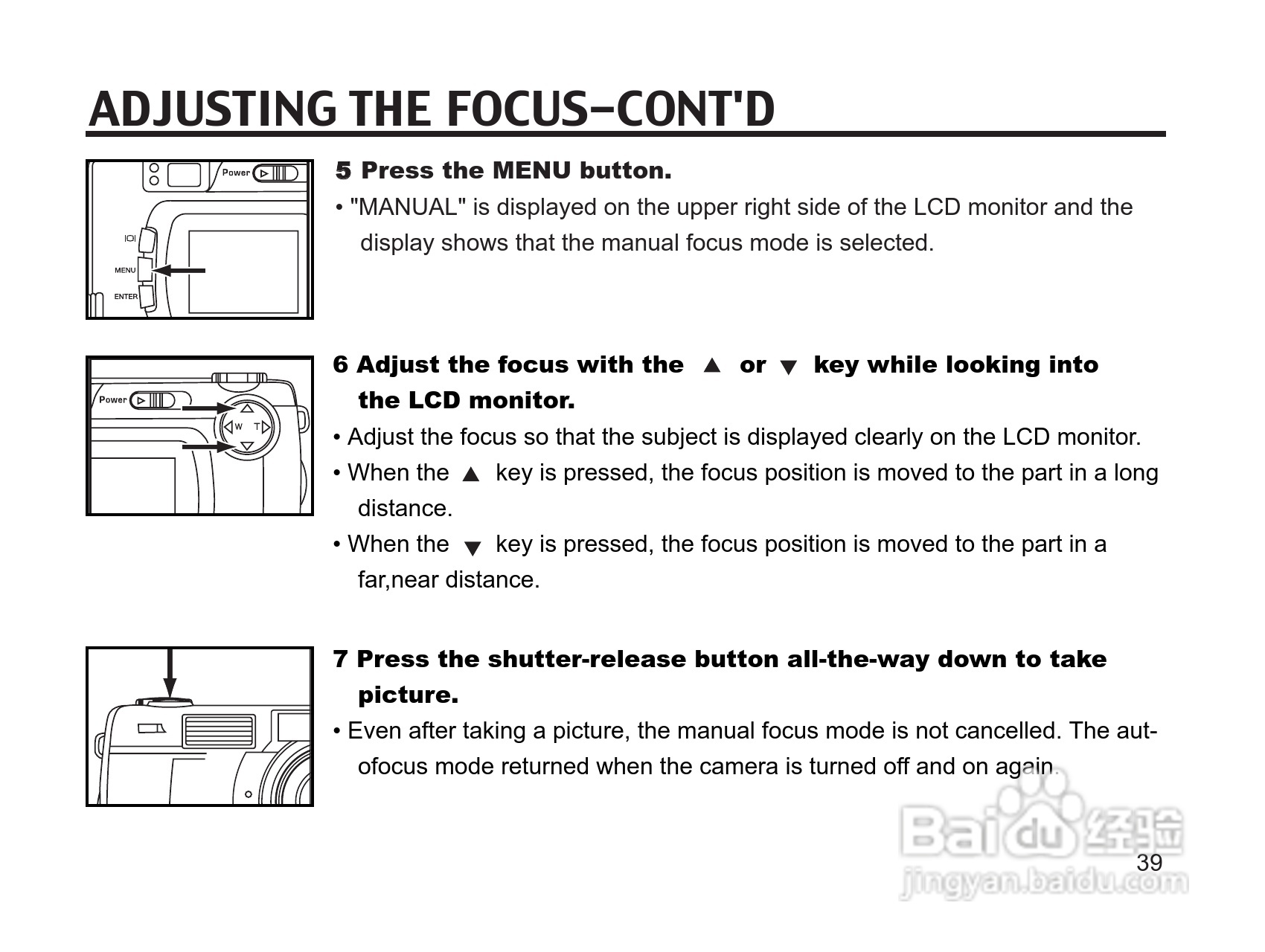 ADJUSTING THE FOCUS–CONT'D

Power

MENU

ENTER

5 Press the MENU button.

• "MANUAL" is displayed on the upper right side of the LCD monitor and the display shows that the manual focus mode is selected.

Power

W T

6 Adjust the focus with the ▲ or ▼ key while looking into the LCD monitor.

• Adjust the focus so that the subject is displayed clearly on the LCD monitor.

• When the ▲ key is pressed, the focus position is moved to the part in a long distance.

• When the ▼ key is pressed, the focus position is moved to the part in a far,near distance.

7 Press the shutter-release button all-the-way down to take picture.

• Even after taking a picture, the manual focus mode is not cancelled. The autofocus mode returned when the camera is turned off and on again.

Baidu 经验
jingyan.baidu.com

39