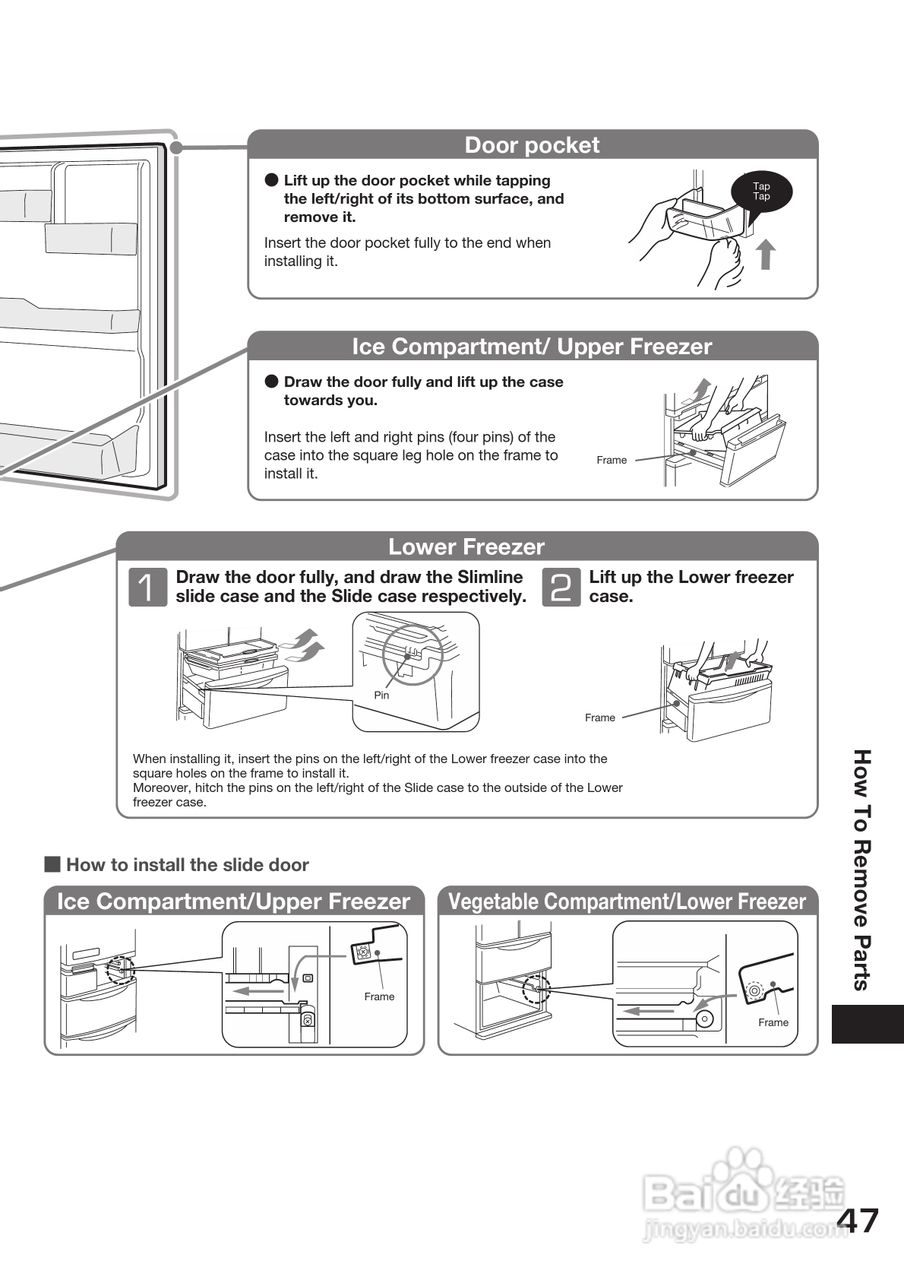 Door pocket

● Lift up the door pocket while tapping the left/right of its bottom surface, and remove it.

Insert the door pocket fully to the end when installing it.

Tap Tap

Ice Compartment/ Upper Freezer

● Draw the door fully and lift up the case towards you.

Insert the left and right pins (four pins) of the case into the square leg hole on the frame to install it.

Frame

Lower Freezer

1 Draw the door fully, and draw the Slimline slide case and the Slide case respectively.

2 Lift up the Lower freezer case.

Pin

Frame

When installing it, insert the pins on the left/right of the Lower freezer case into the square holes on the frame to install it.
Moreover, hitch the pins on the left/right of the Slide case to the outside of the Lower freezer case.

■ How to install the slide door

Ice Compartment/Upper Freezer

Frame

Vegetable Compartment/Lower Freezer

Frame

How To Remove Parts

Baidu 经验
jingyan.baidu.com

47