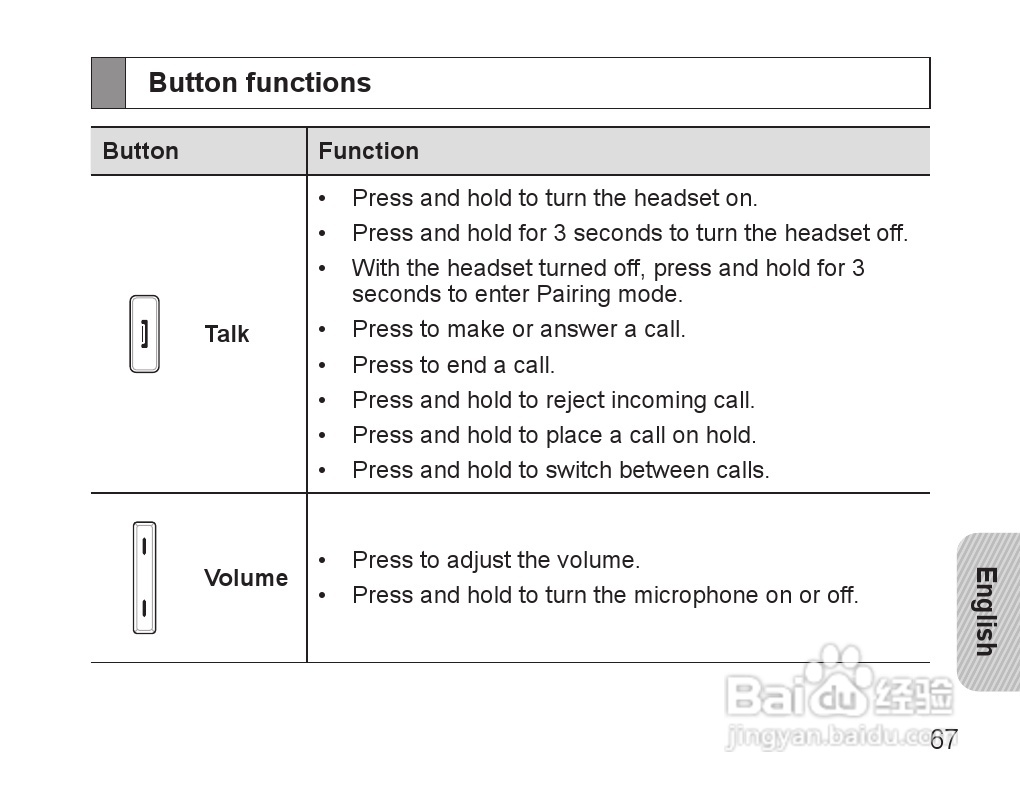 Button functions

| Button | Function |
|---|---|
| Talk | • Press and hold to turn the headset on. • Press and hold for 3 seconds to turn the headset off. • With the headset turned off, press and hold for 3 seconds to enter Pairing mode. • Press to make or answer a call. • Press to end a call. • Press and hold to reject incoming call. • Press and hold to place a call on hold. • Press and hold to switch between calls. |
| Volume | • Press to adjust the volume. • Press and hold to turn the microphone on or off. |

English

Baidu 经验
jingyan.baidu.com

67