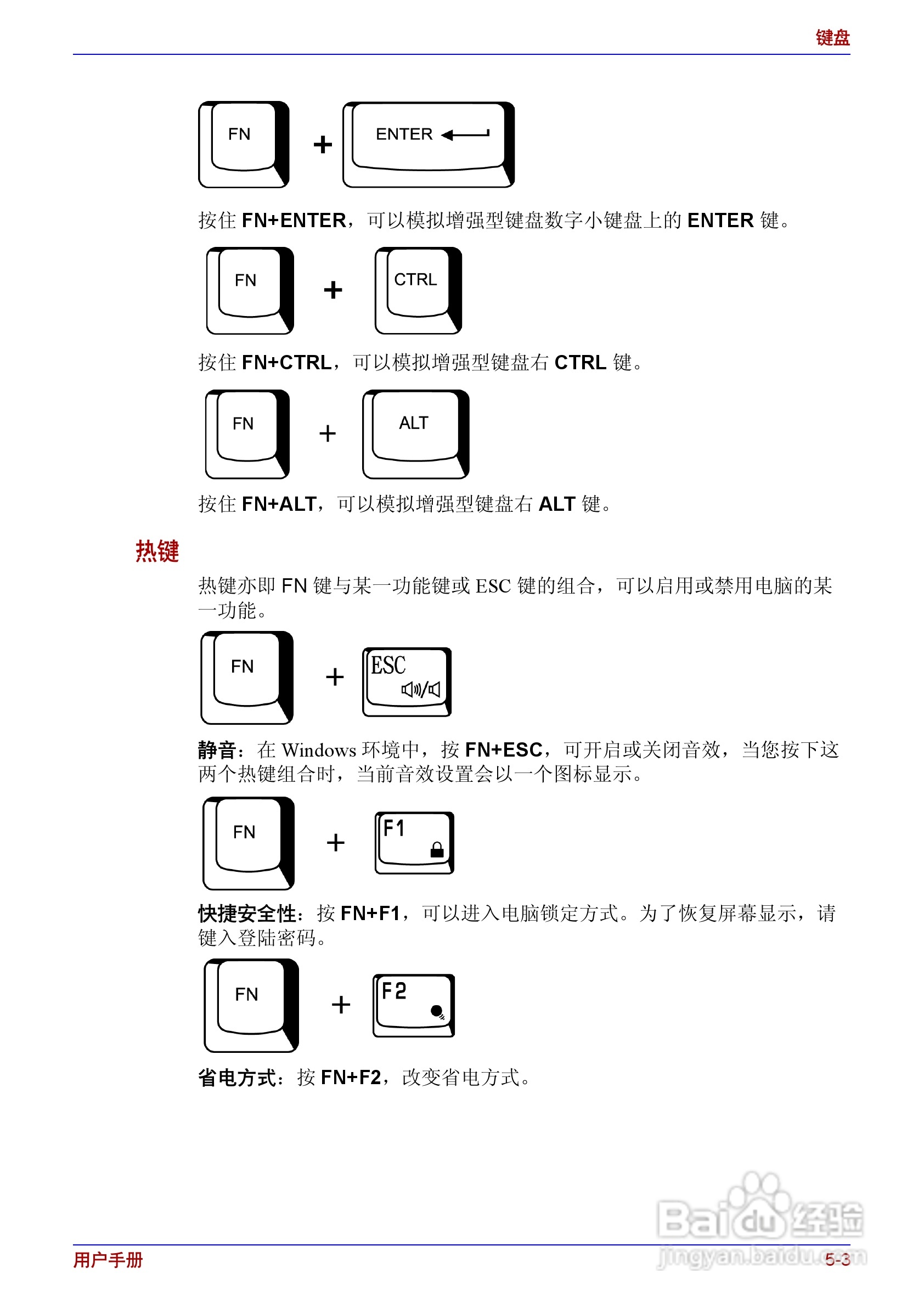 键盘

FN + ENTER

按住 FN+ENTER，可以模拟增强型键盘数字小键盘上的 ENTER 键。

FN + CTRL

按住 FN+CTRL，可以模拟增强型键盘右 CTRL 键。

FN + ALT

按住 FN+ALT，可以模拟增强型键盘右 ALT 键。

热键

热键亦即 FN 键与某一功能键或 ESC 键的组合，可以启用或禁用电脑的某一功能。

FN + ESC

静音：在 Windows 环境中，按 FN+ESC，可开启或关闭音效，当您按下这两个热键组合时，当前音效设置会以一个图标显示。

FN + F1

快捷安全性：按 FN+F1，可以进入电脑锁定方式。为了恢复屏幕显示，请键入登陆密码。

FN + F2

省电方式：按 FN+F2，改变省电方式。

Baidu 经验
jingyan.baidu.com

用户手册

5-3