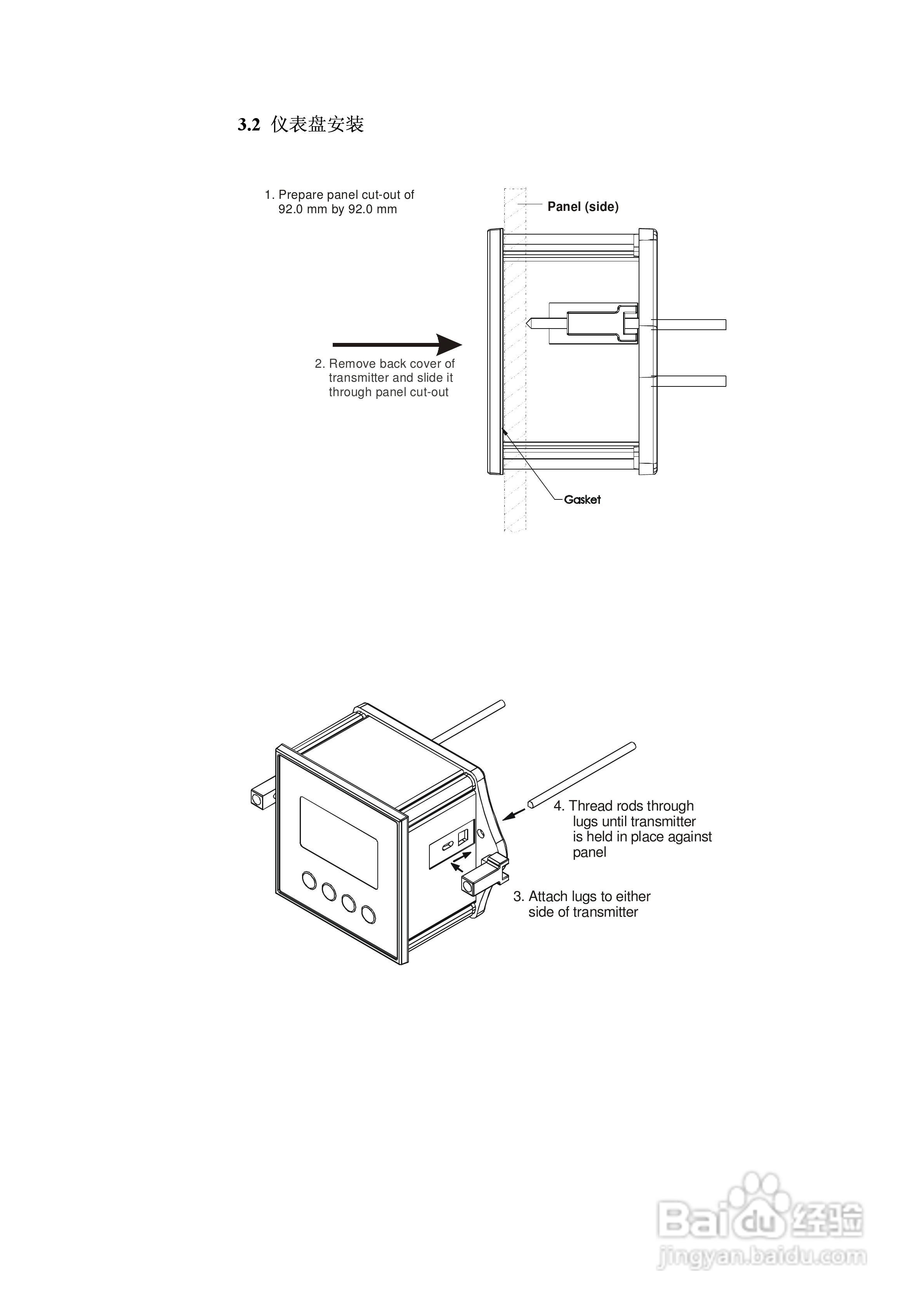 3.2 仪表盘安装

1. Prepare panel cut-out of 92.0 mm by 92.0 mm

Panel (side)

2. Remove back cover of transmitter and slide it through panel cut-out

Gasket

4. Thread rods through lugs until transmitter is held in place against panel

3. Attach lugs to either side of transmitter

Baidu 经验
jingyan.baidu.com