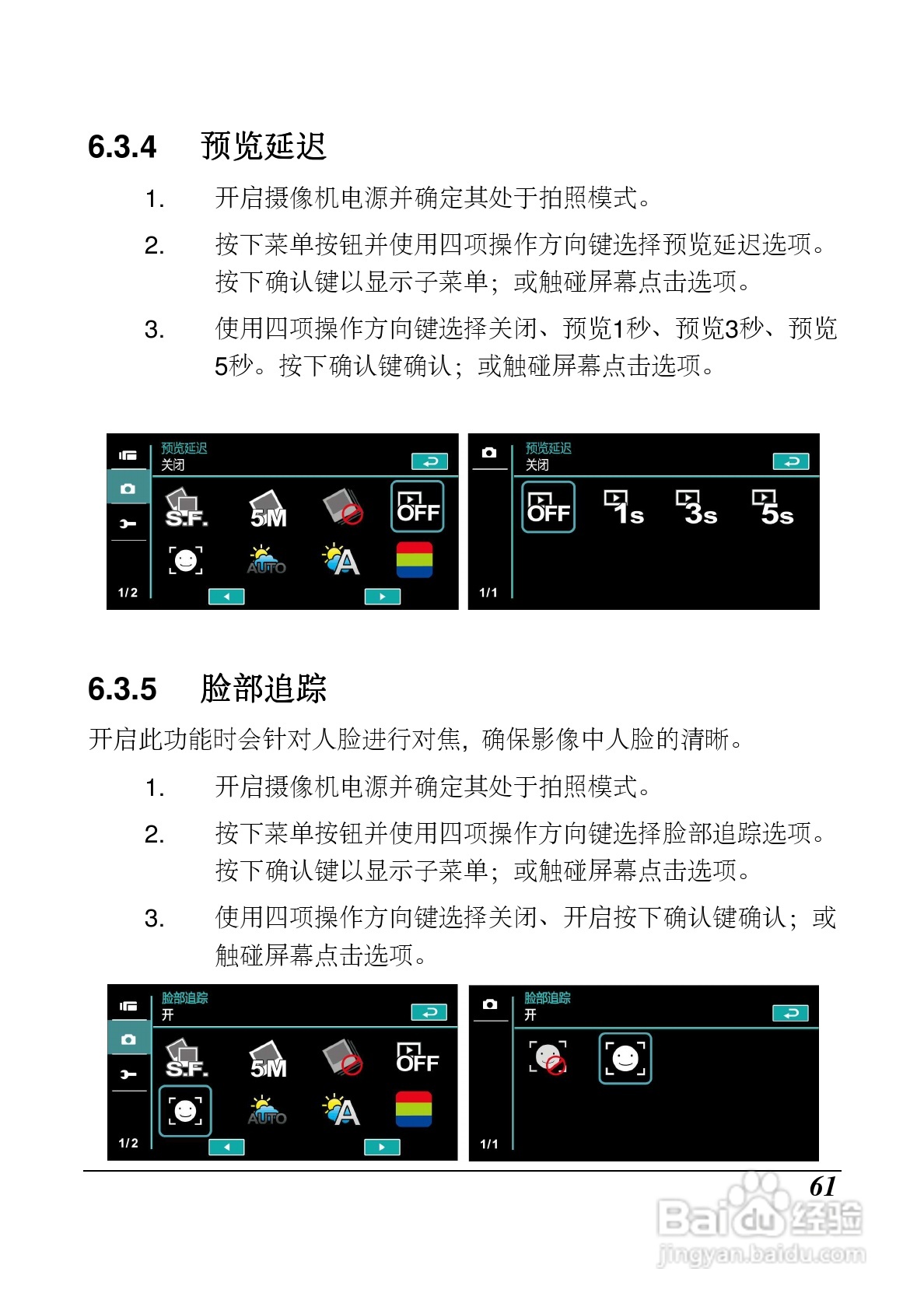 6.3.4 预览延迟

1. 开启摄像机电源并确定其处于拍照模式。

2. 按下菜单按钮并使用四项操作方向键选择预览延迟选项。按下确认键以显示子菜单；或触碰屏幕点击选项。

3. 使用四项操作方向键选择关闭、预览1秒、预览3秒、预览5秒。按下确认键确认；或触碰屏幕点击选项。

预览延迟
关闭
S.F.
5M
OFF
AUTO
A
1/2

预览延迟
关闭
OFF
1s
3s
5s
1/1

6.3.5 脸部追踪

开启此功能时会针对人脸进行对焦，确保影像中人脸的清晰。

1. 开启摄像机电源并确定其处于拍照模式。

2. 按下菜单按钮并使用四项操作方向键选择脸部追踪选项。按下确认键以显示子菜单；或触碰屏幕点击选项。

3. 使用四项操作方向键选择关闭、开启按下确认键确认；或触碰屏幕点击选项。

脸部追踪
开
S.F.
5M
OFF
AUTO
A
1/2

脸部追踪
开
1/1

61

Baidu经验
jingyan.baidu.com