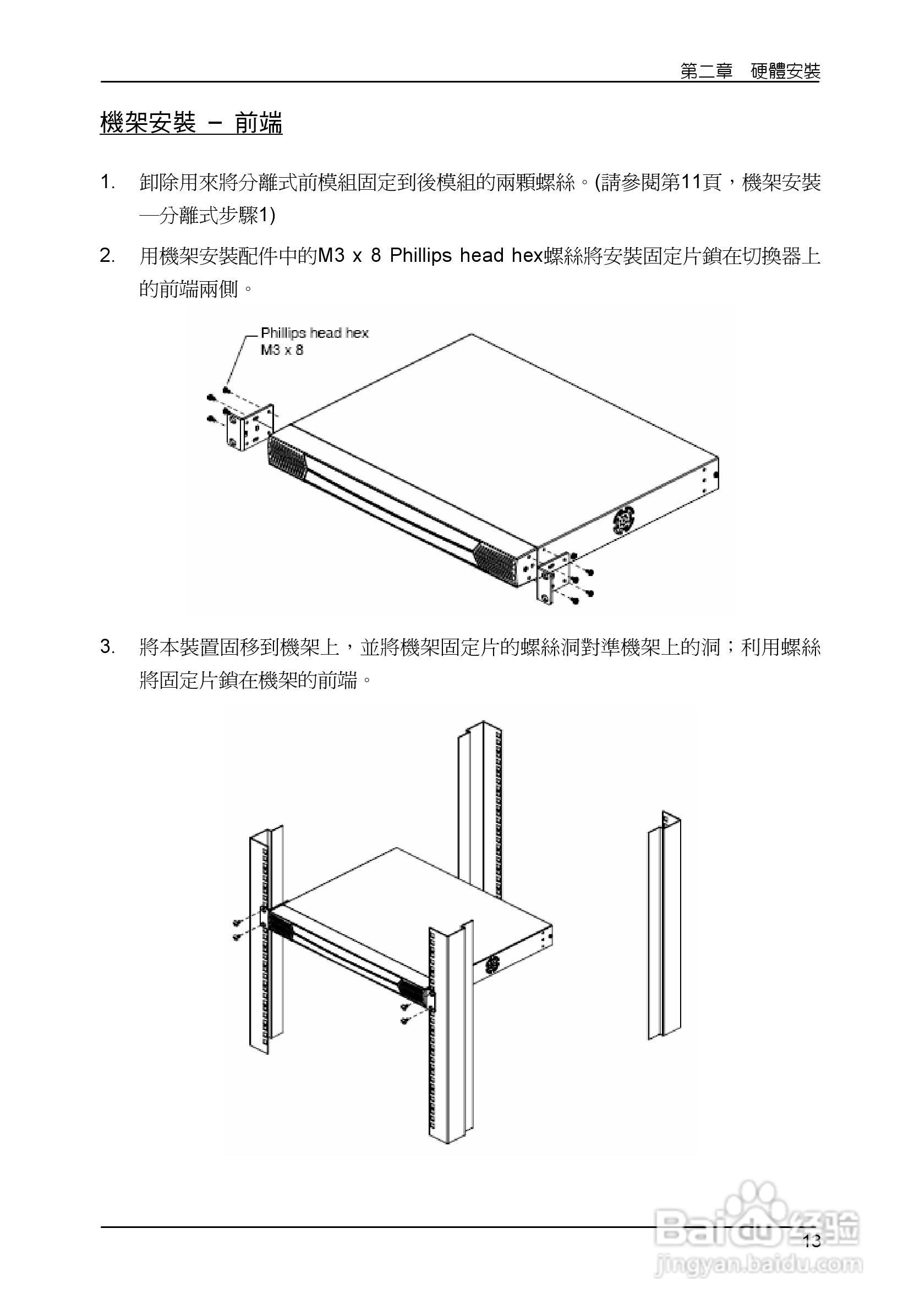 第二章　硬體安裝

機架安裝 – 前端

1. 卸除用來將分離式前模組固定到後模組的兩顆螺絲。(請參閱第11頁，機架安裝—分離式步驟1)

2. 用機架安裝配件中的M3 x 8 Phillips head hex螺絲將安裝固定片鎖在切換器上的前端兩側。

Phillips head hex
M3 x 8

3. 將本裝置固移到機架上，並將機架固定片的螺絲洞對準機架上的洞；利用螺絲將固定片鎖在機架的前端。

13

Baidu 经验
jingyan.baidu.com