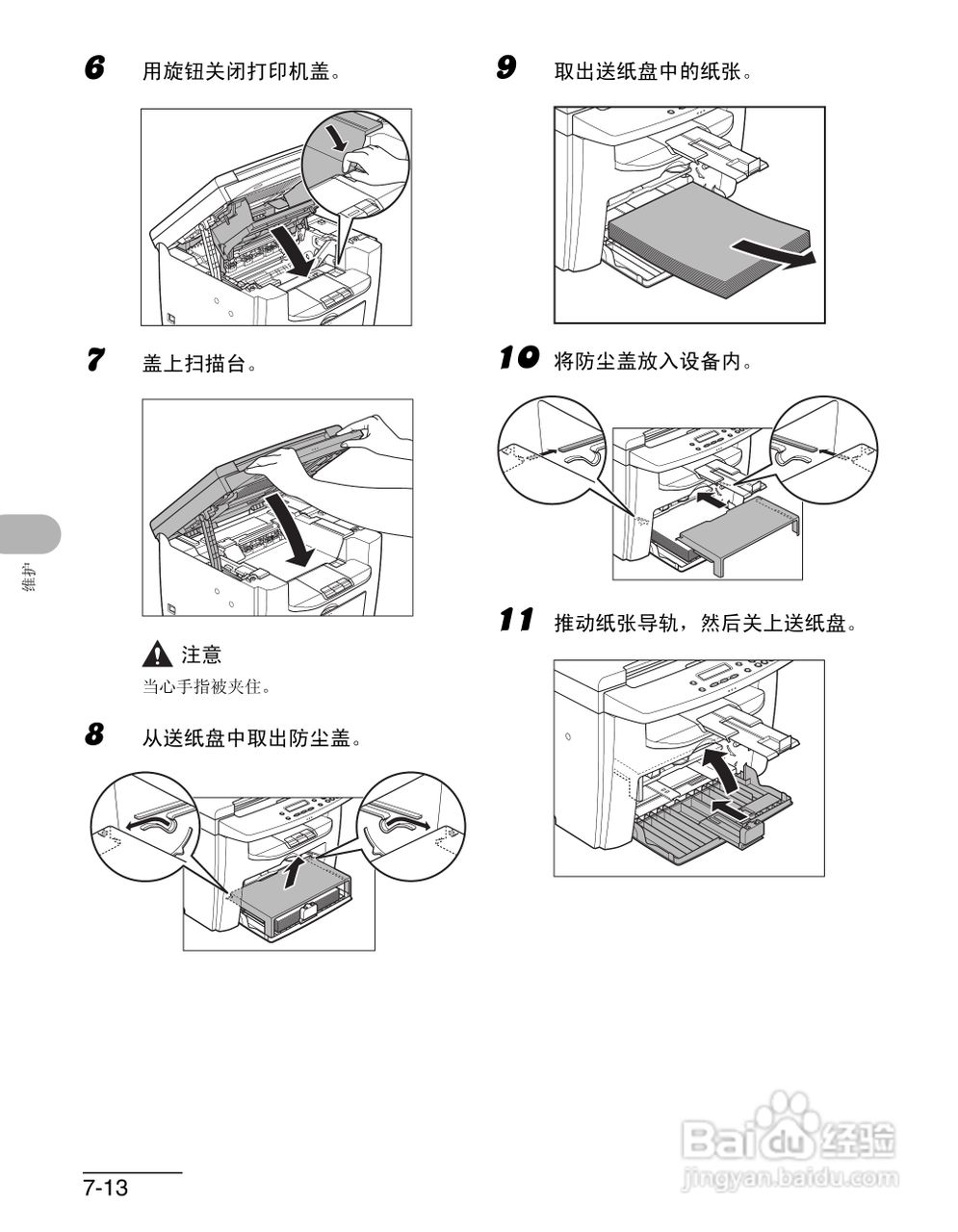 6 用旋钮关闭打印机盖。

7 盖上扫描台。

注意
当心手指被夹住。

8 从送纸盘中取出防尘盖。

9 取出送纸盘中的纸张。

10 将防尘盖放入设备内。

11 推动纸张导轨，然后关上送纸盘。

维护

7-13

Baidu 经验
jingyan.baidu.com