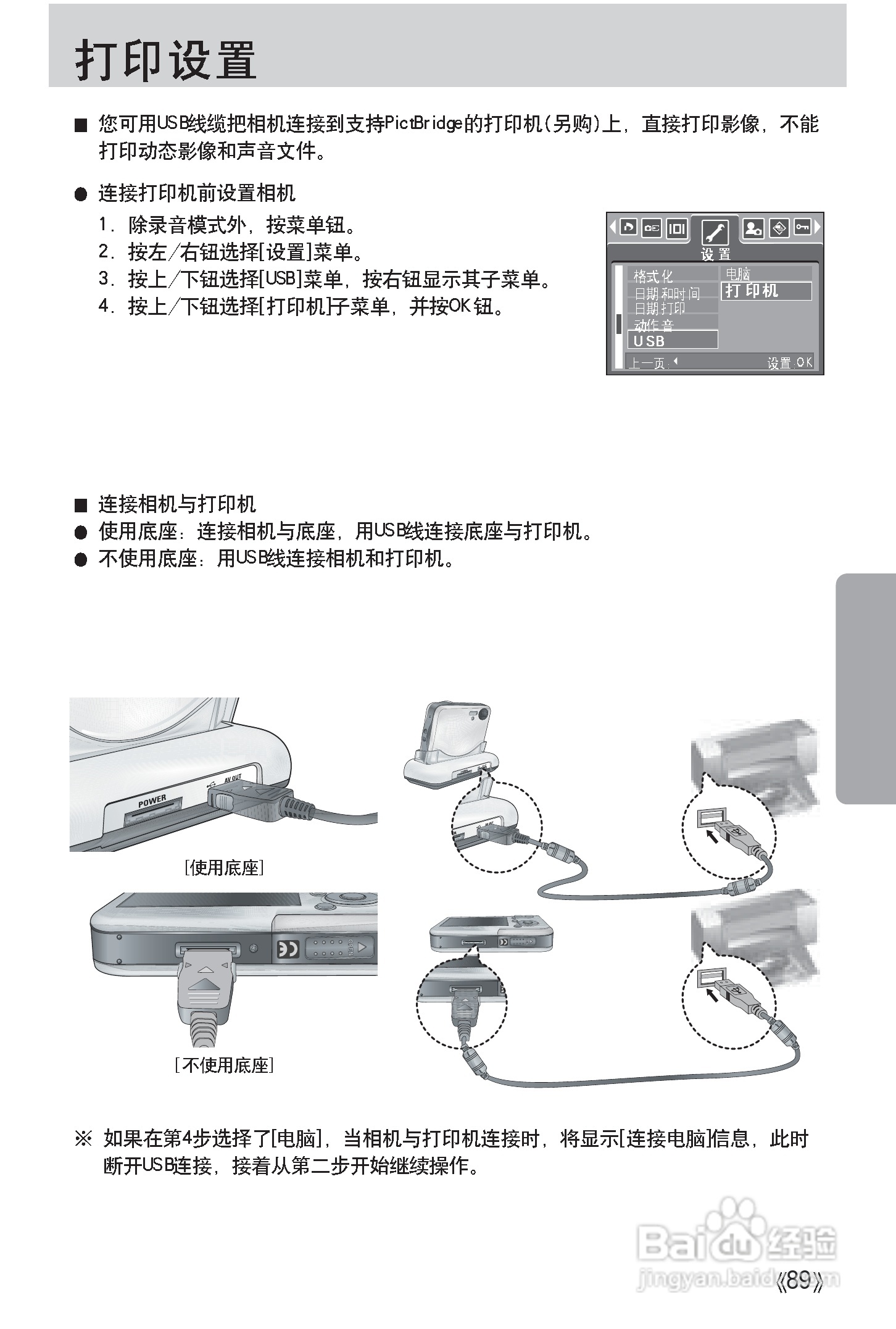 打印设置

■ 您可用USB线缆把相机连接到支持PictBridge的打印机(另购)上，直接打印影像，不能打印动态影像和声音文件。

● 连接打印机前设置相机

1. 除录音模式外，按菜单钮。
2. 按左/右钮选择[设置]菜单。
3. 按上/下钮选择[USB]菜单，按右钮显示其子菜单。
4. 按上/下钮选择[打印机]子菜单，并按OK钮。

设置
格式化
日期和时间
日期打印
动作音
USB
电脑
打印机
上一页:
设置:OK

■ 连接相机与打印机
● 使用底座：连接相机与底座，用USB线连接底座与打印机。
● 不使用底座：用USB线连接相机和打印机。

POWER
AV OUT
[使用底座]
[不使用底座]

※ 如果在第4步选择了[电脑]，当相机与打印机连接时，将显示[连接电脑]信息，此时断开USB连接，接着从第二步开始继续操作。

Baidu经验
jingyan.baidu.com
《89》