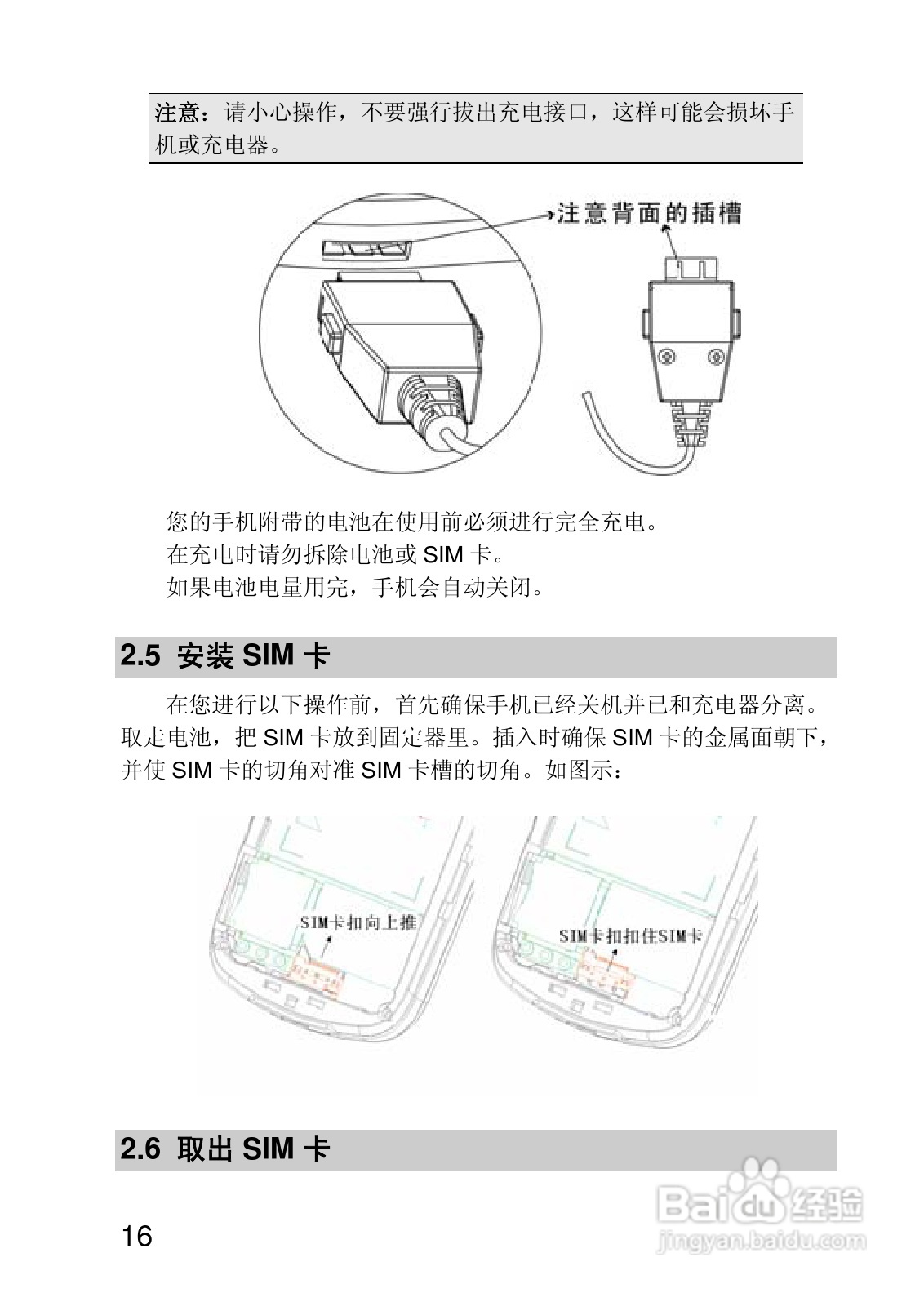 注意：请小心操作，不要强行拔出充电接口，这样可能会损坏手机或充电器。

注意背面的插槽

您的手机附带的电池在使用前必须进行完全充电。
在充电时请勿拆除电池或 SIM 卡。
如果电池电量用完，手机会自动关闭。

2.5 安装 SIM 卡

在您进行以下操作前，首先确保手机已经关机并已和充电器分离。取走电池，把 SIM 卡放到固定器里。插入时确保 SIM 卡的金属面朝下，并使 SIM 卡的切角对准 SIM 卡槽的切角。如图示：

SIM卡扣向上推

SIM卡扣扣住SIM卡

2.6 取出 SIM 卡

16

Baidu 经验
jingyan.baidu.com