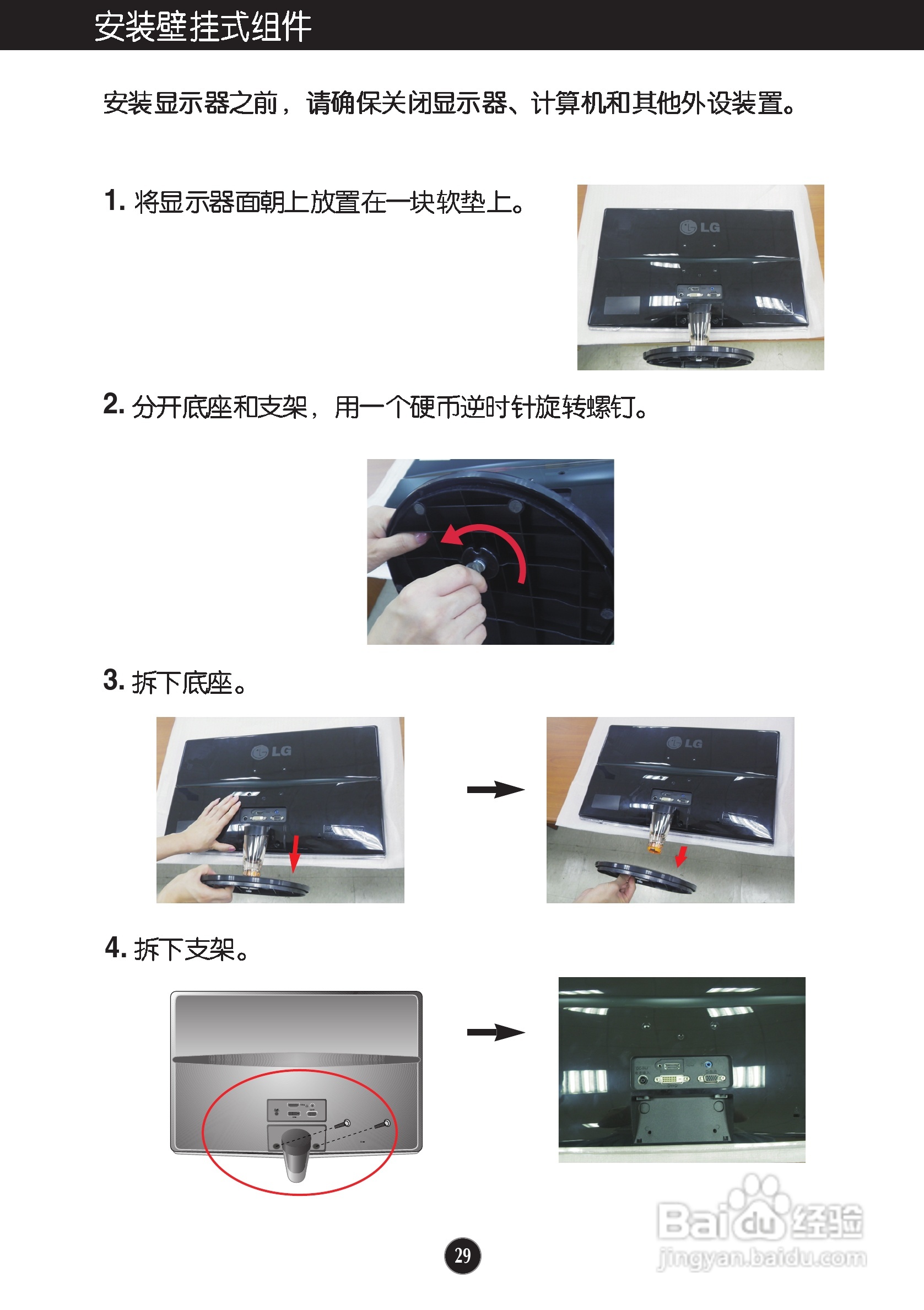 安装壁挂式组件

安装显示器之前，请确保关闭显示器、计算机和其他外设装置。

1. 将显示器面朝上放置在一块软垫上。

LG

2. 分开底座和支架，用一个硬币逆时针旋转螺钉。

3. 拆下底座。

LG

LG

4. 拆下支架。

29

Baidu经验
jingyan.baidu.com