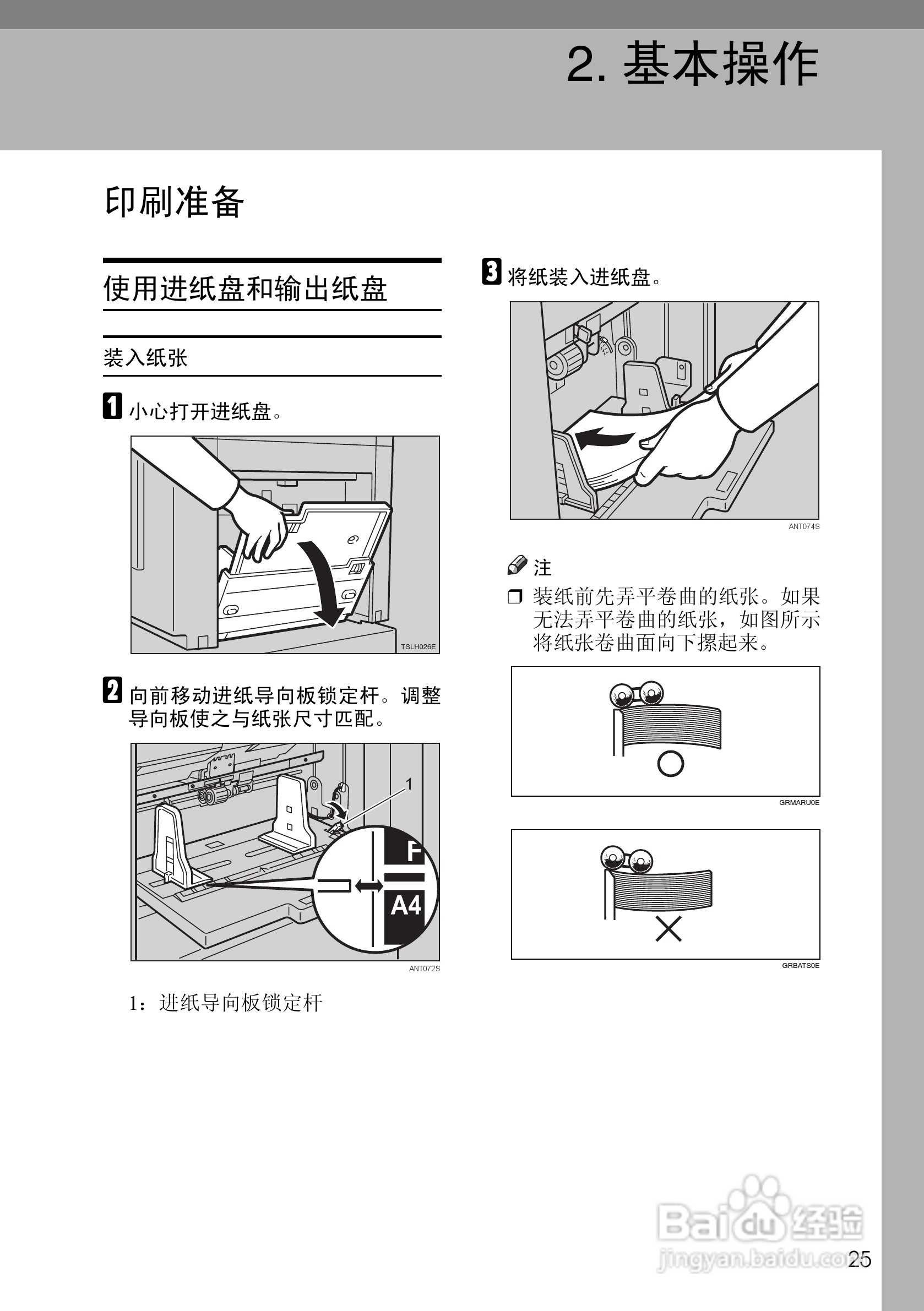 2. 基本操作

印刷准备

使用进纸盘和输出纸盘

装入纸张

1 小心打开进纸盘。

TSLH026E

2 向前移动进纸导向板锁定杆。调整导向板使之与纸张尺寸匹配。

1

F

A4

ANT072S

1：进纸导向板锁定杆

3 将纸装入进纸盘。

ANT074S

注

❒ 装纸前先弄平卷曲的纸张。如果无法弄平卷曲的纸张，如图所示将纸张卷曲面向下摞起来。

GRMARU0E

GRBATS0E

Baidu 经验
jingyan.baidu.com

25