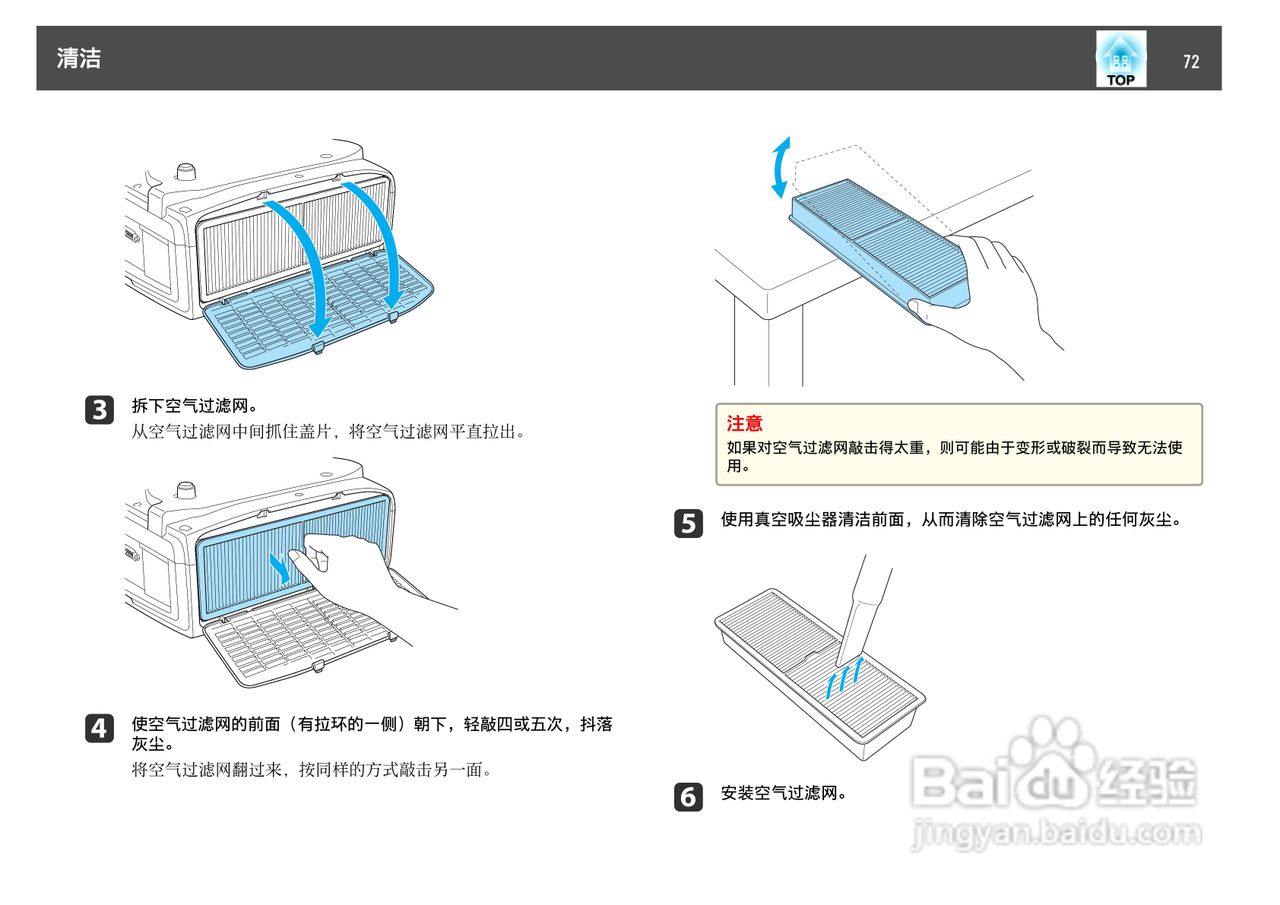 清洁

TOP

72

3 拆下空气过滤网。

从空气过滤网中间抓住盖片，将空气过滤网平直拉出。

4 使空气过滤网的前面（有拉环的一侧）朝下，轻敲四或五次，抖落灰尘。

将空气过滤网翻过来，按同样的方式敲击另一面。

注意

如果对空气过滤网敲击得太重，则可能由于变形或破裂而导致无法使用。

5 使用真空吸尘器清洁前面，从而清除空气过滤网上的任何灰尘。

6 安装空气过滤网。

Baidu 经验

jingyan.baidu.com