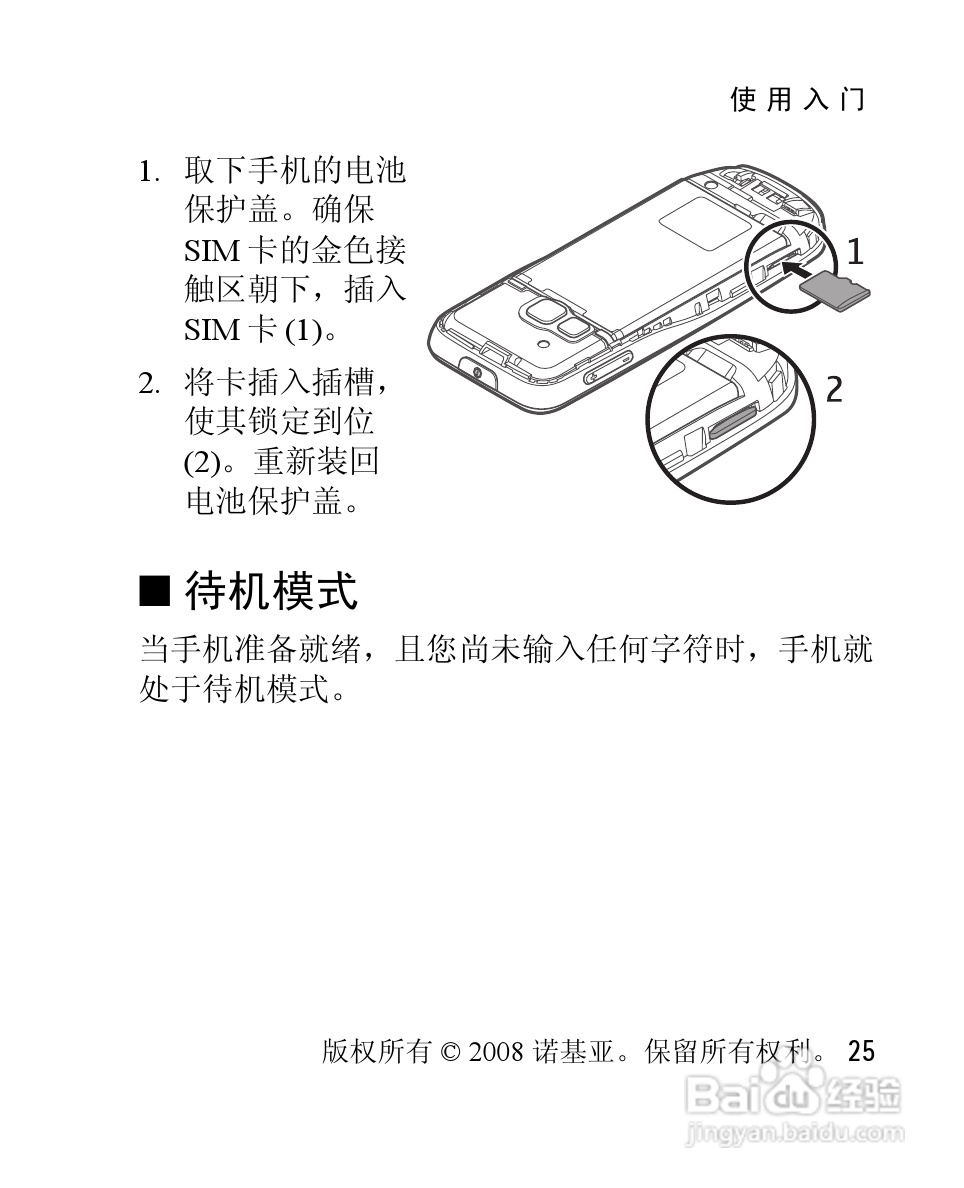 使用入门

1. 取下手机的电池保护盖。确保 SIM 卡的金色接触区朝下，插入 SIM 卡 (1)。

2. 将卡插入插槽，使其锁定到位 (2)。重新装回电池保护盖。

1

2

■ 待机模式

当手机准备就绪，且您尚未输入任何字符时，手机就处于待机模式。

版权所有 © 2008 诺基亚。保留所有权利。 25

Baidu 经验
jingyan.baidu.com