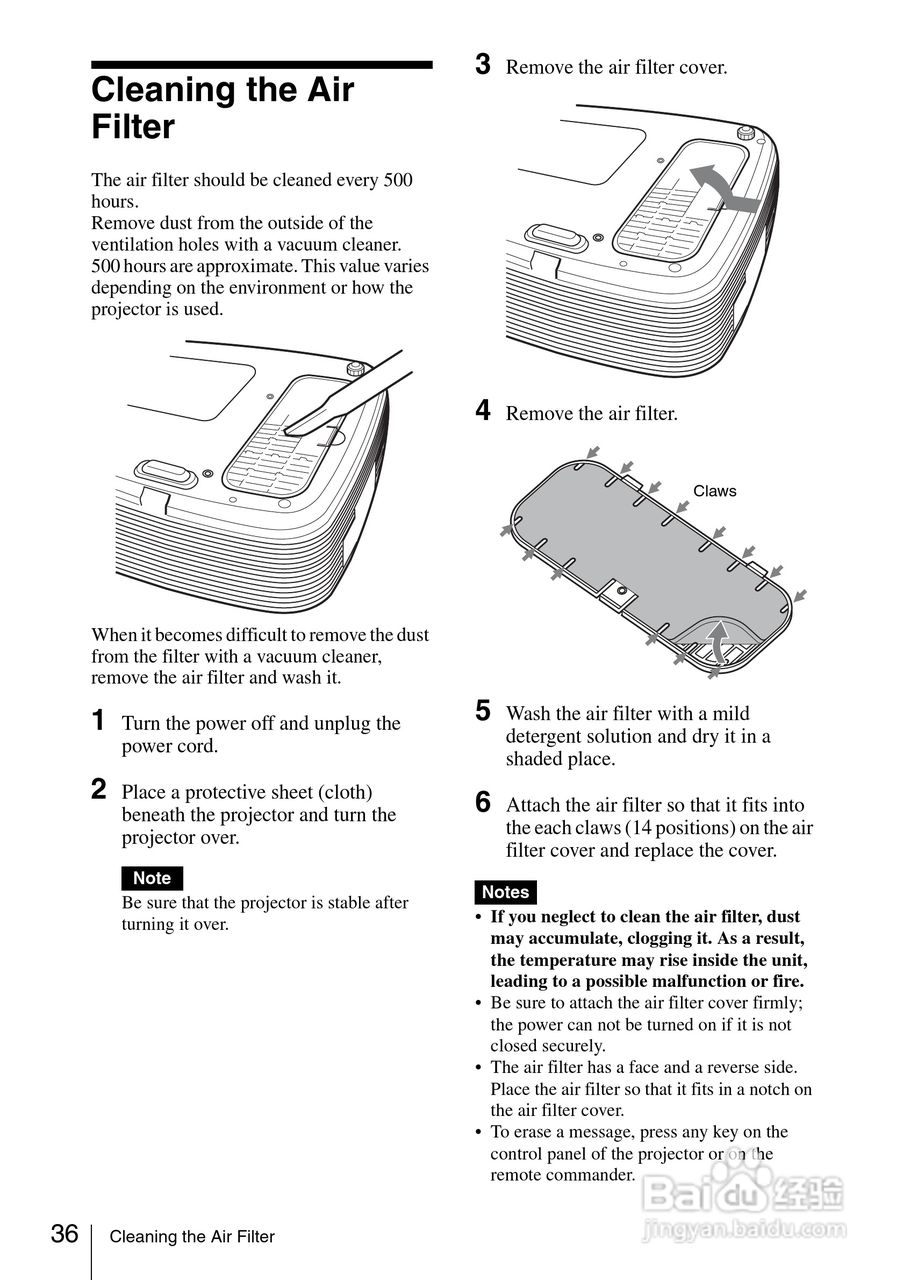 Cleaning the Air Filter

The air filter should be cleaned every 500 hours.
Remove dust from the outside of the ventilation holes with a vacuum cleaner.
500 hours are approximate. This value varies depending on the environment or how the projector is used.

When it becomes difficult to remove the dust from the filter with a vacuum cleaner, remove the air filter and wash it.

1 Turn the power off and unplug the power cord.

2 Place a protective sheet (cloth) beneath the projector and turn the projector over.

Note
Be sure that the projector is stable after turning it over.

3 Remove the air filter cover.

4 Remove the air filter.

Claws

5 Wash the air filter with a mild detergent solution and dry it in a shaded place.

6 Attach the air filter so that it fits into the each claws (14 positions) on the air filter cover and replace the cover.

Notes
• If you neglect to clean the air filter, dust may accumulate, clogging it. As a result, the temperature may rise inside the unit, leading to a possible malfunction or fire.
• Be sure to attach the air filter cover firmly; the power can not be turned on if it is not closed securely.
• The air filter has a face and a reverse side. Place the air filter so that it fits in a notch on the air filter cover.
• To erase a message, press any key on the control panel of the projector or on the remote commander.

Baidu 经验
jingyan.baidu.com

36 Cleaning the Air Filter