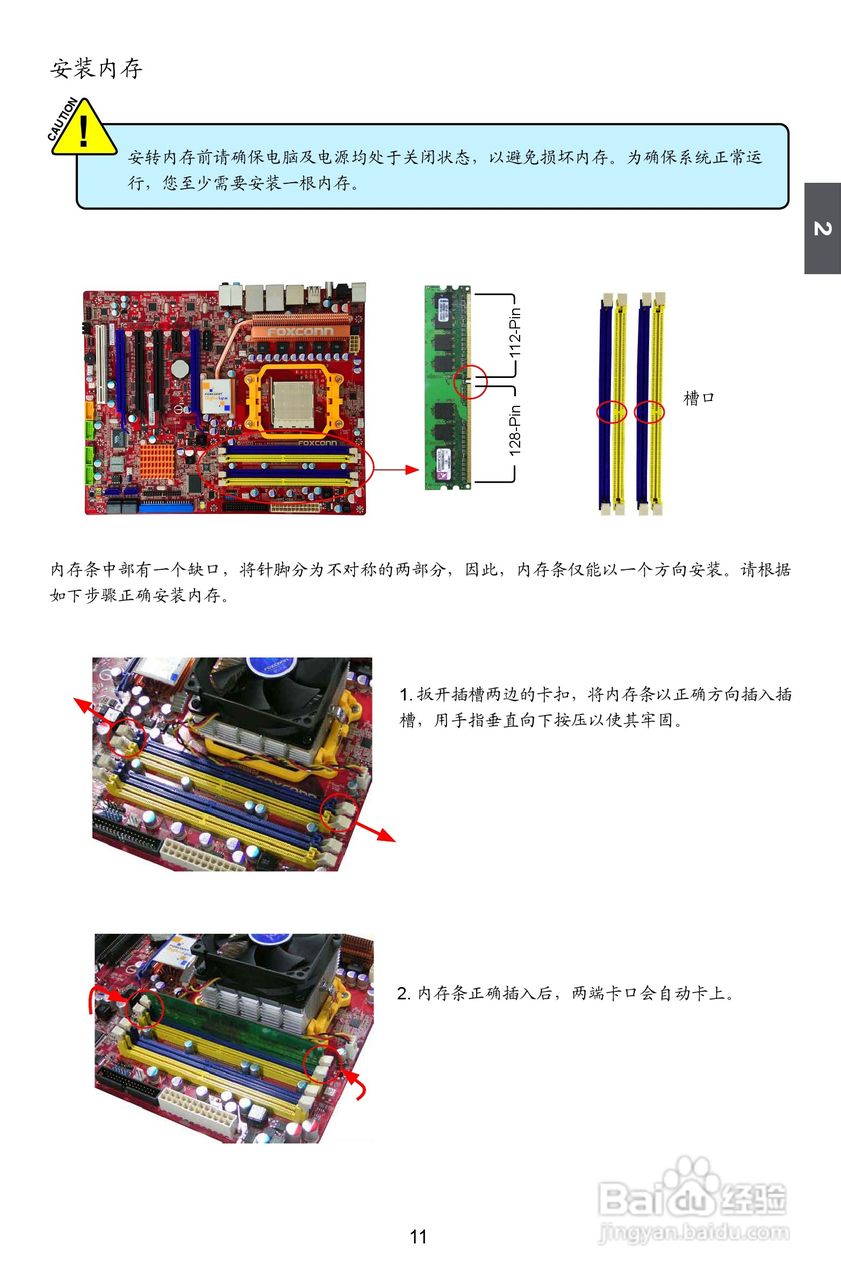 安装内存

CAUTION

安转内存前请确保电脑及电源均处于关闭状态，以避免损坏内存。为确保系统正常运行，您至少需要安装一根内存。

2

FOXCONN

FOXCONN

112-Pin

128-Pin

槽口

内存条中部有一个缺口，将针脚分为不对称的两部分，因此，内存条仅能以一个方向安装。请根据如下步骤正确安装内存。

1. 扳开插槽两边的卡扣，将内存条以正确方向插入插槽，用手指垂直向下按压以使其牢固。

2. 内存条正确插入后，两端卡口会自动卡上。

Baidu经验
jingyan.baidu.com

11