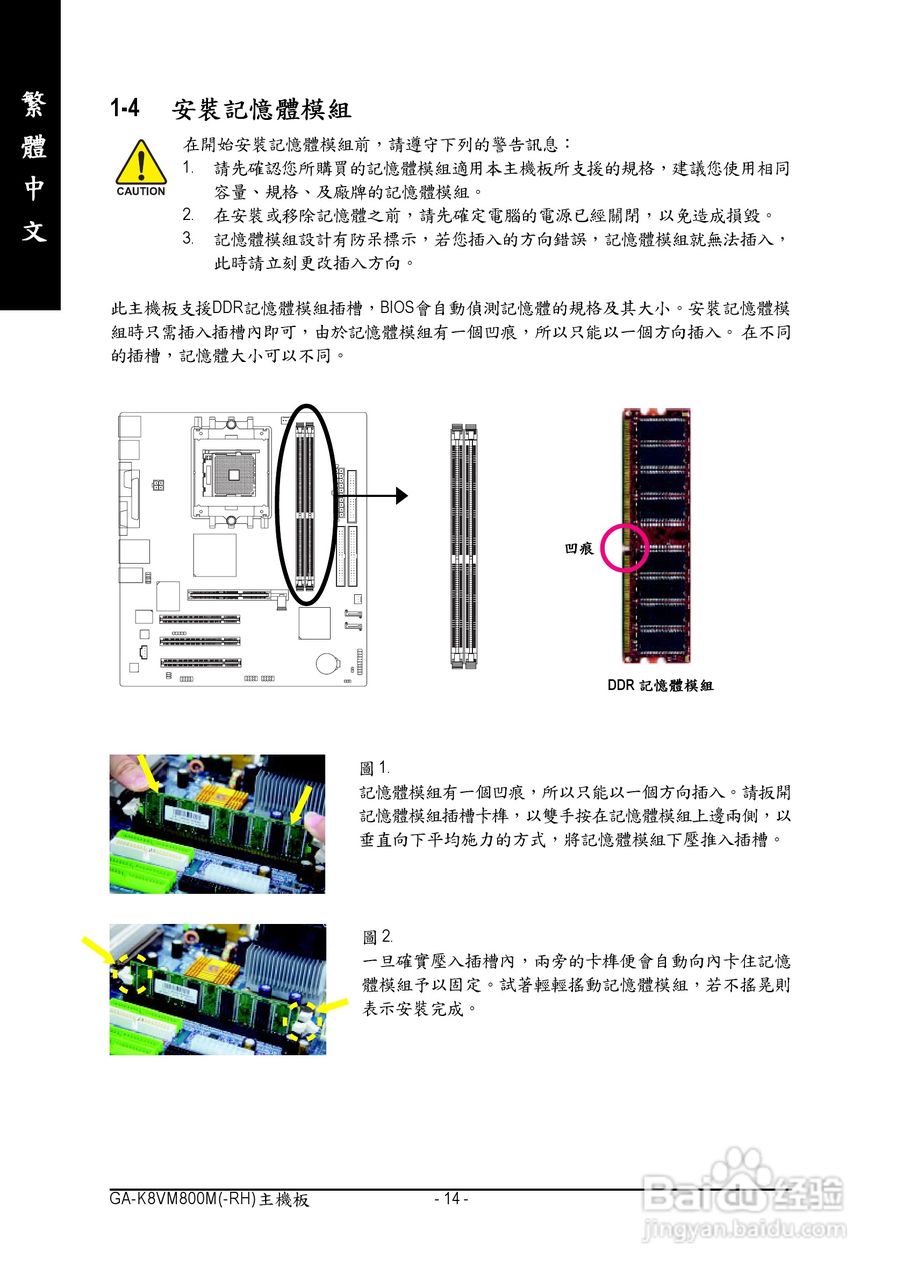 繁體中文

1-4 安裝記憶體模組

CAUTION

在開始安裝記憶體模組前，請遵守下列的警告訊息：

1. 請先確認您所購買的記憶體模組適用本主機板所支援的規格，建議您使用相同容量、規格、及廠牌的記憶體模組。
2. 在安裝或移除記憶體之前，請先確定電腦的電源已經關閉，以免造成損毀。
3. 記憶體模組設計有防呆標示，若您插入的方向錯誤，記憶體模組就無法插入，此時請立刻更改插入方向。

此主機板支援DDR記憶體模組插槽，BIOS會自動偵測記憶體的規格及其大小。安裝記憶體模組時只需插入插槽內即可，由於記憶體模組有一個凹痕，所以只能以一個方向插入。 在不同的插槽，記憶體大小可以不同。

凹痕

DDR 記憶體模組

圖 1.
記憶體模組有一個凹痕，所以只能以一個方向插入。請扳開記憶體模組插槽卡榫，以雙手按在記憶體模組上邊兩側，以垂直向下平均施力的方式，將記憶體模組下壓推入插槽。

圖 2.
一旦確實壓入插槽內，兩旁的卡榫便會自動向內卡住記憶體模組予以固定。試著輕輕搖動記憶體模組，若不搖晃則表示安裝完成。

GA-K8VM800M(-RH)主機板 - 14 -

Baidu经验
jingyan.baidu.com