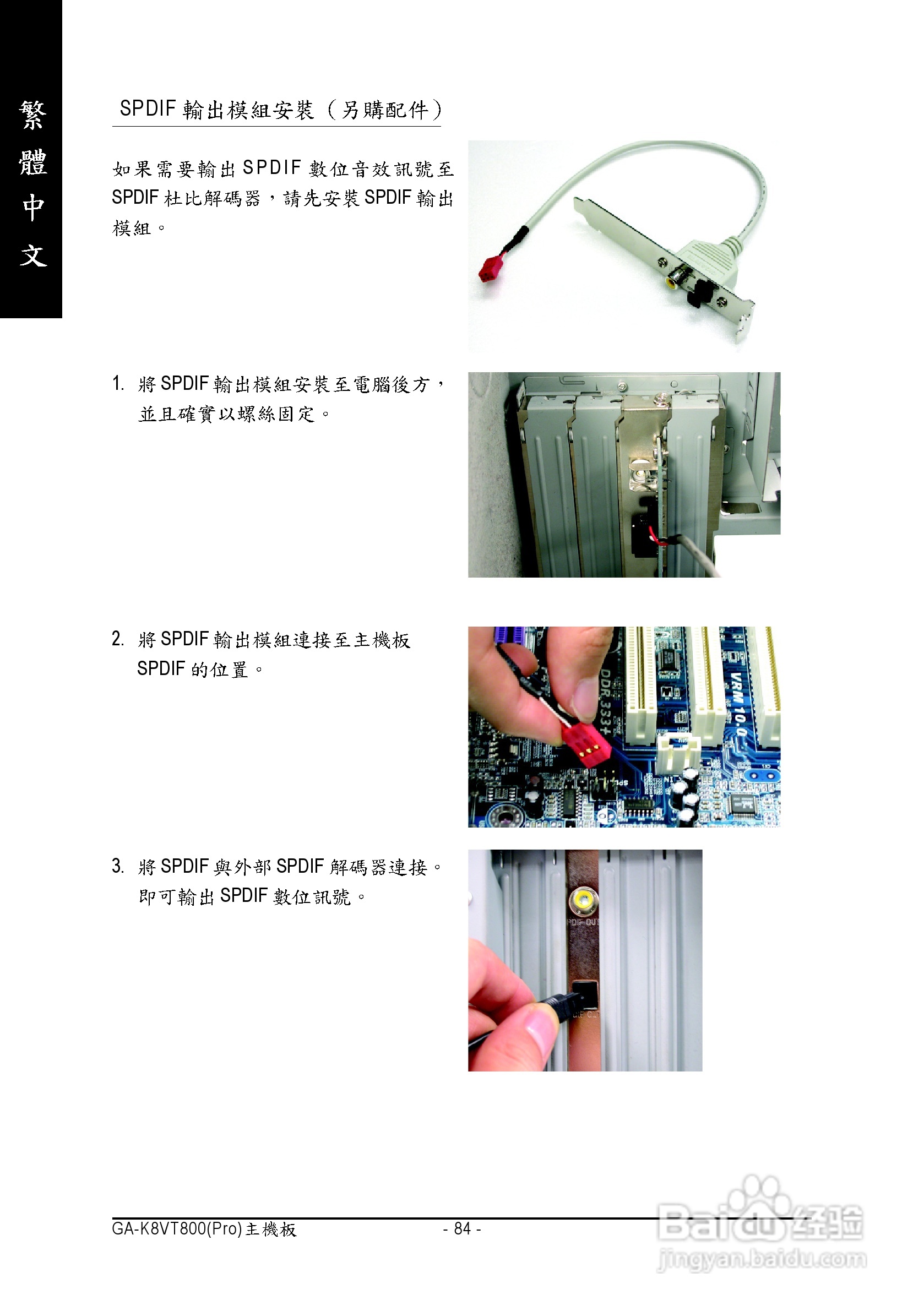 繁體中文

SPDIF 輸出模組安裝（另購配件）

如果需要輸出 SPDIF 數位音效訊號至 SPDIF 杜比解碼器，請先安裝 SPDIF 輸出模組。

1. 將 SPDIF 輸出模組安裝至電腦後方，並且確實以螺絲固定。

2. 將 SPDIF 輸出模組連接至主機板 SPDIF 的位置。

DDR 333+

VRM 10.0

3. 將 SPDIF 與外部 SPDIF 解碼器連接。即可輸出 SPDIF 數位訊號。

SPDIF OUT

GA-K8VT800(Pro) 主機板 - 84 -

Baidu 经验
jingyan.baidu.com