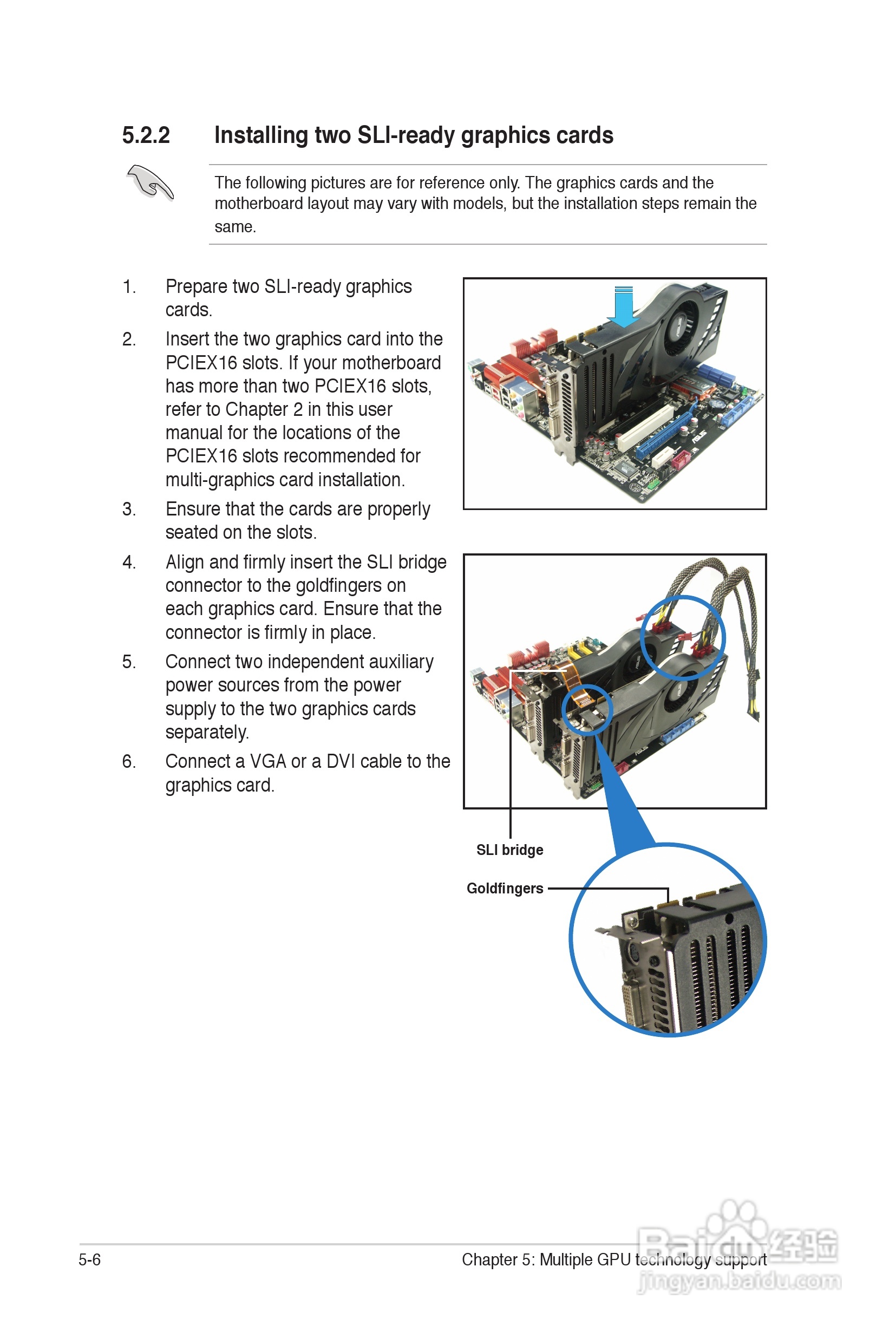 5.2.2 Installing two SLI-ready graphics cards

The following pictures are for reference only. The graphics cards and the motherboard layout may vary with models, but the installation steps remain the same.

1. Prepare two SLI-ready graphics cards.

2. Insert the two graphics card into the PCIEX16 slots. If your motherboard has more than two PCIEX16 slots, refer to Chapter 2 in this user manual for the locations of the PCIEX16 slots recommended for multi-graphics card installation.

3. Ensure that the cards are properly seated on the slots.

4. Align and firmly insert the SLI bridge connector to the goldfingers on each graphics card. Ensure that the connector is firmly in place.

5. Connect two independent auxiliary power sources from the power supply to the two graphics cards separately.

6. Connect a VGA or a DVI cable to the graphics card.

SLI bridge

Goldfingers

5-6

Chapter 5: Multiple GPU technology support

Baidu经验
jingyan.baidu.com