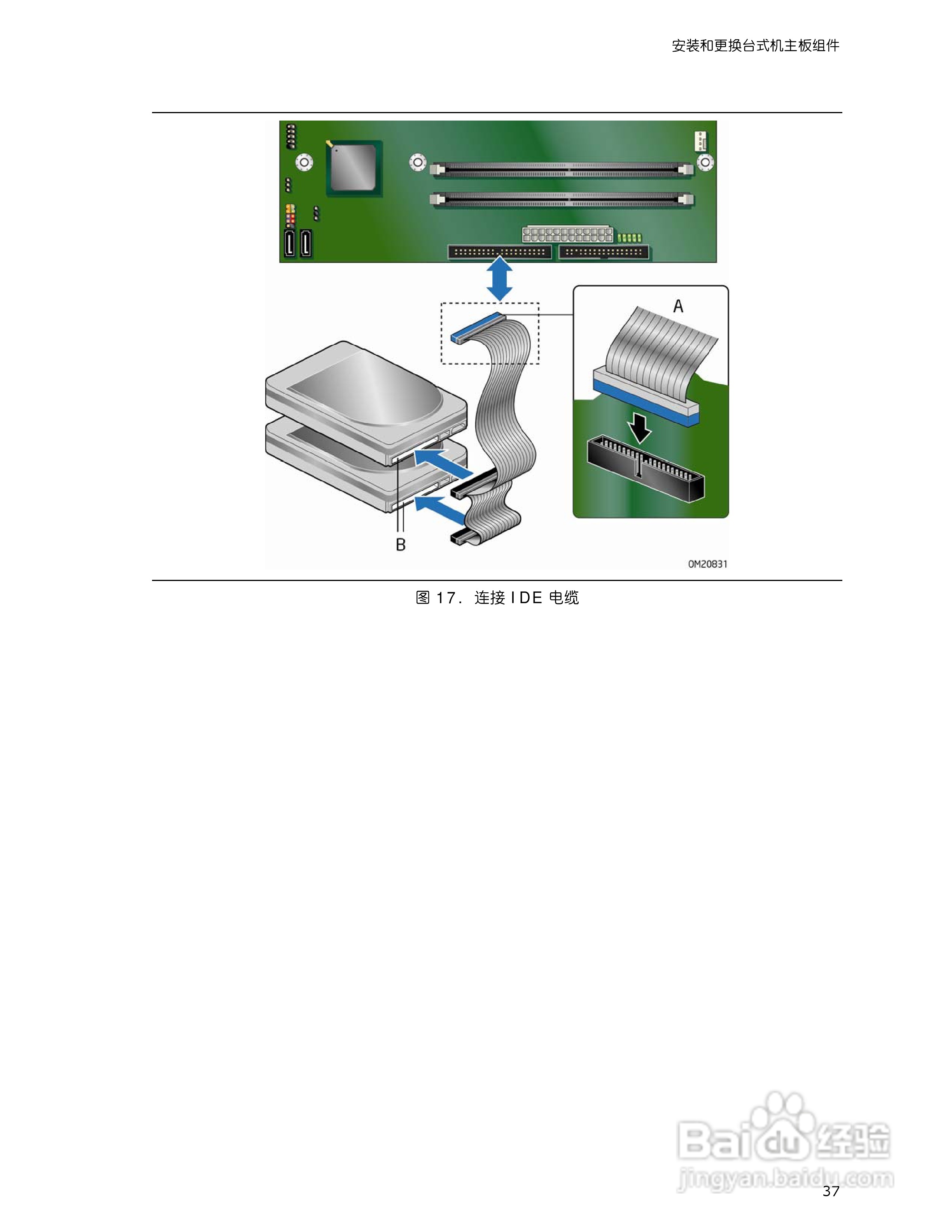 安装和更换台式机主板组件

A

B

OM20831

图 17. 连接 IDE 电缆

Baidu 经验
jingyan.baidu.com

37