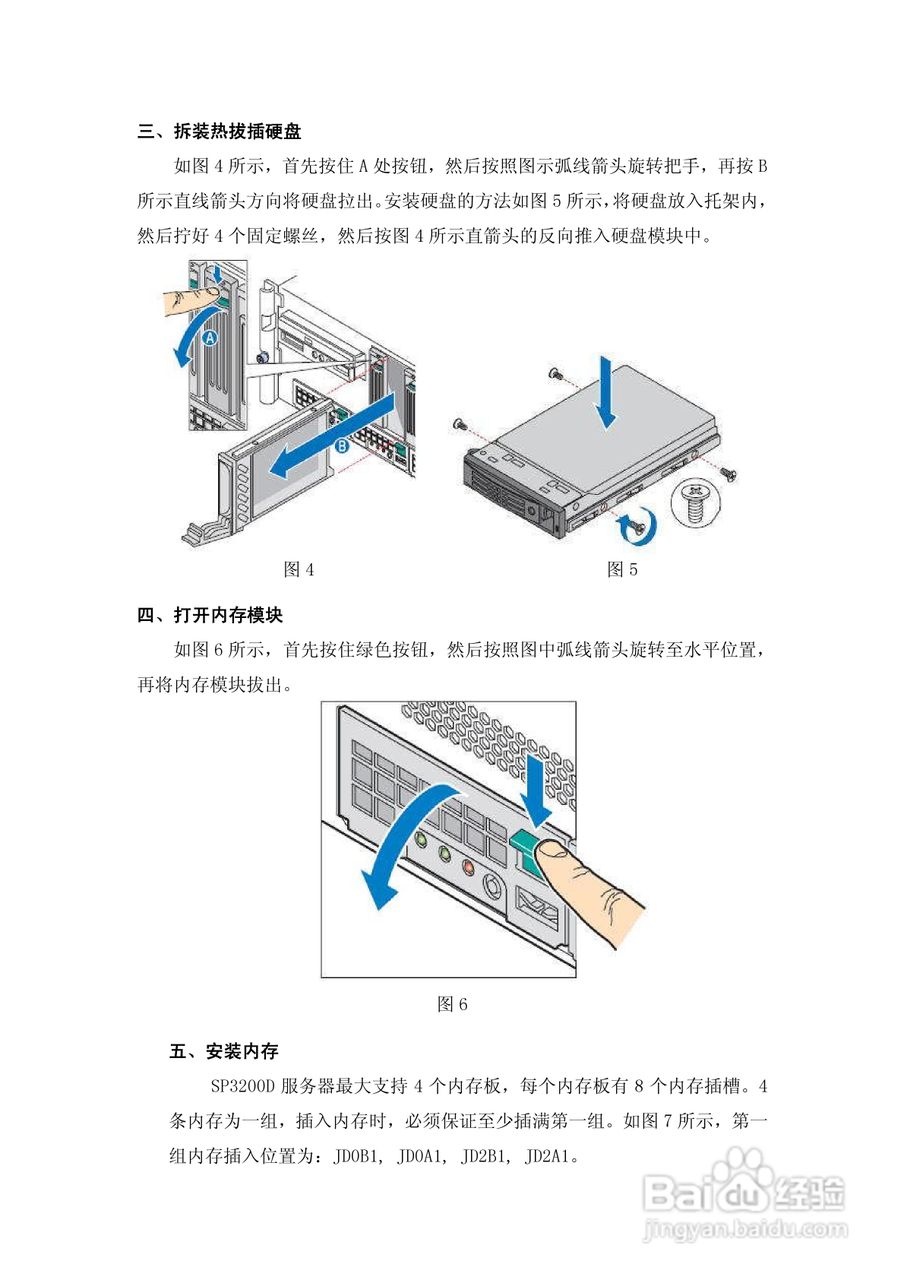 三、拆装热拔插硬盘

如图 4 所示，首先按住 A 处按钮，然后按照图示弧线箭头旋转把手，再按 B 所示直线箭头方向将硬盘拉出。安装硬盘的方法如图 5 所示，将硬盘放入托架内，然后拧好 4 个固定螺丝，然后按图 4 所示直箭头的反向推入硬盘模块中。

A

B

图 4

图 5

四、打开内存模块

如图 6 所示，首先按住绿色按钮，然后按照图中弧线箭头旋转至水平位置，再将内存模块拔出。

图 6

五、安装内存

SP3200D 服务器最大支持 4 个内存板，每个内存板有 8 个内存插槽。4 条内存为一组，插入内存时，必须保证至少插满第一组。如图 7 所示，第一组内存插入位置为：JD0B1, JD0A1, JD2B1, JD2A1。

Baidu 经验
jingyan.baidu.com