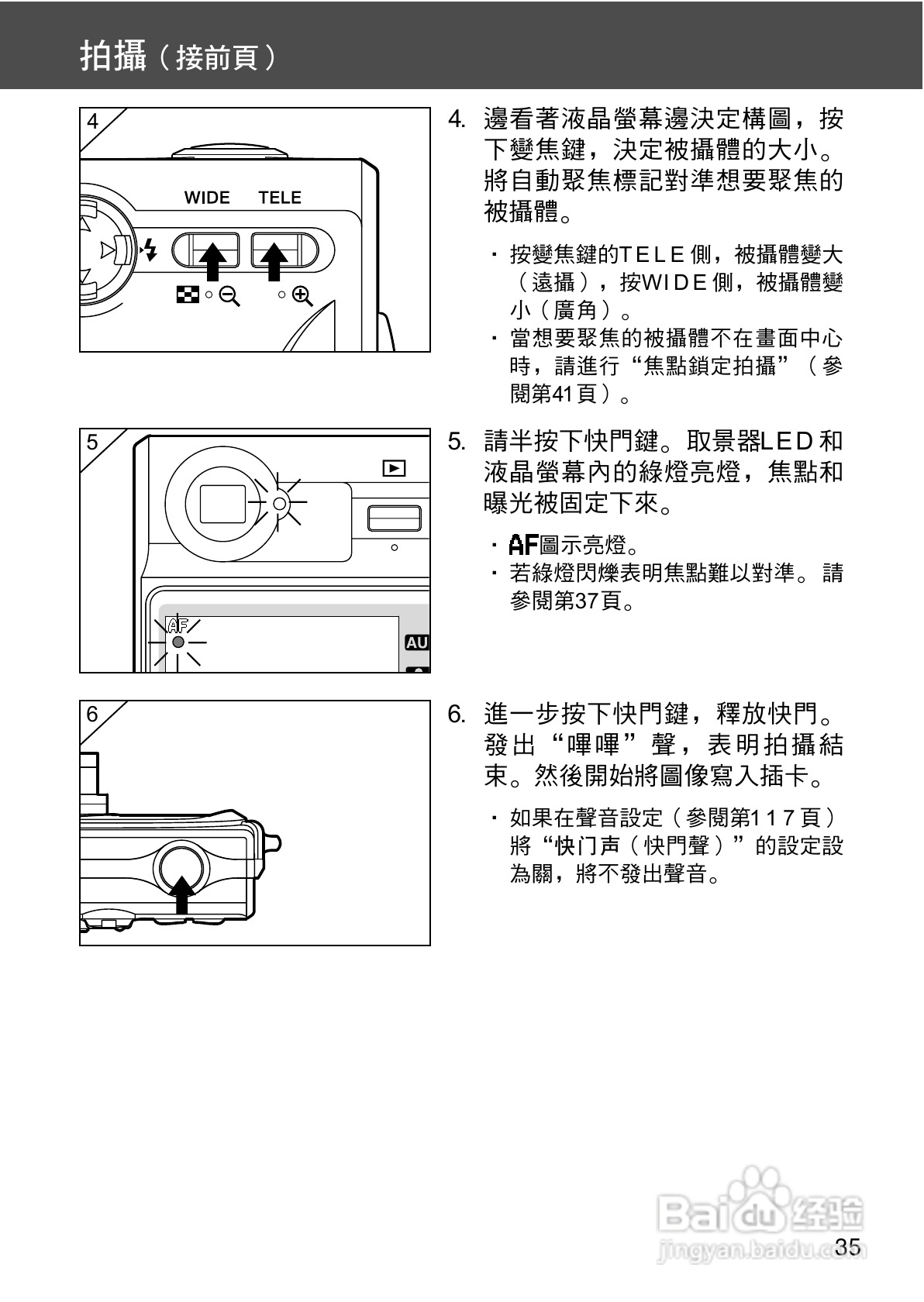 拍攝（接前頁）

4

WIDE TELE

4. 邊看著液晶螢幕邊決定構圖，按下變焦鍵，決定被攝體的大小。將自動聚焦標記對準想要聚焦的被攝體。

・按變焦鍵的TELE側，被攝體變大（遠攝），按WIDE側，被攝體變小（廣角）。
・當想要聚焦的被攝體不在畫面中心時，請進行“焦點鎖定拍攝”（參閱第41頁）。

5

AF

AU

5. 請半按下快門鍵。取景器LED和液晶螢幕內的綠燈亮燈，焦點和曝光被固定下來。

・AF圖示亮燈。
・若綠燈閃爍表明焦點難以對準。請參閱第37頁。

6

6. 進一步按下快門鍵，釋放快門。發出“嗶嗶”聲，表明拍攝結束。然後開始將圖像寫入插卡。

・如果在聲音設定（參閱第117頁）將“快门声（快門聲）”的設定設為關，將不發出聲音。

Baidu经验
jingyan.baidu.com

35